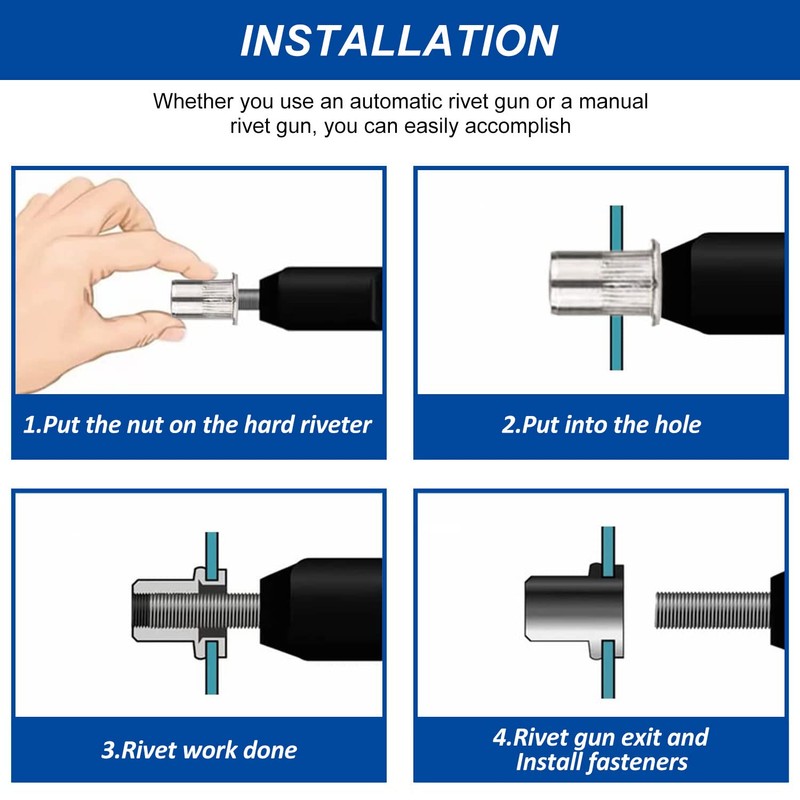 INSTALLATION

Whether you use an automatic rivet gun or a manual rivet gun, you can easily accomplish

1.Put the nut on the hard riveter

2.Put into the hole

3.Rivet work done

4.Rivet gun exit and Install fasteners