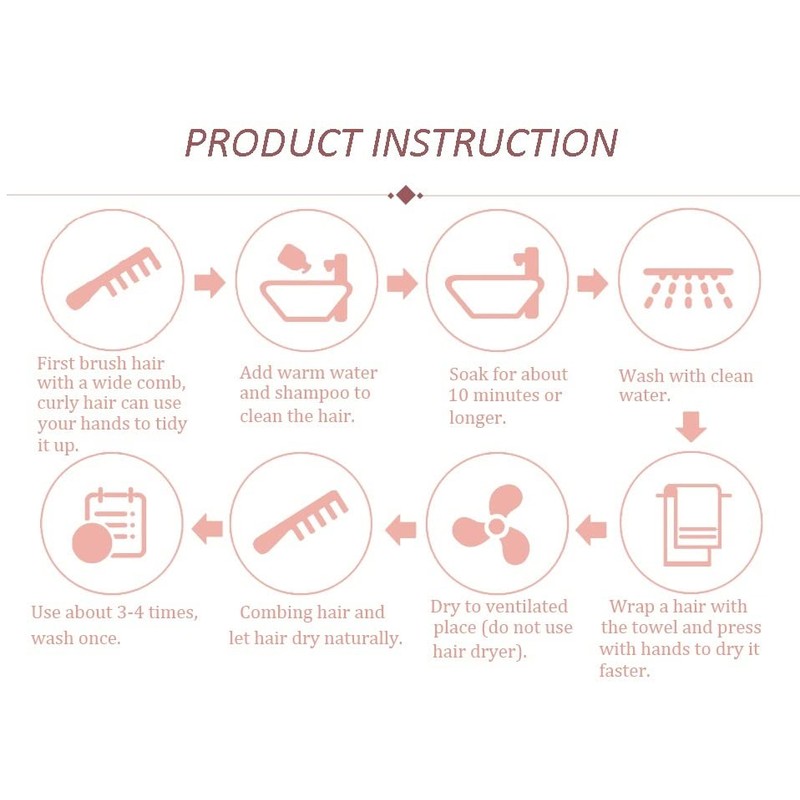 PRODUCT INSTRUCTION

First brush hair with a wide comb, curly hair can use your hands to tidy it up.

Add warm water and shampoo to clean the hair.

Soak for about 10 minutes or longer.

Wash with clean water.

Wrap a hair with the towel and press with hands to dry it faster.

Dry to ventilated place (do not use hair dryer).

Combing hair and let hair dry naturally.

Use about 3-4 times, wash once.