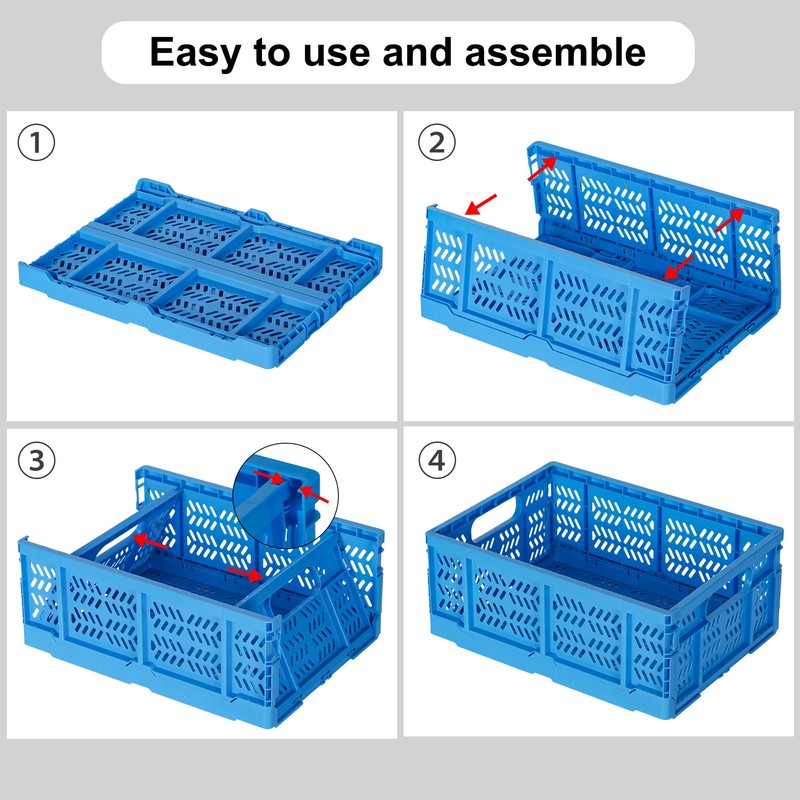 Easy to use and assemble

①

②

③

④