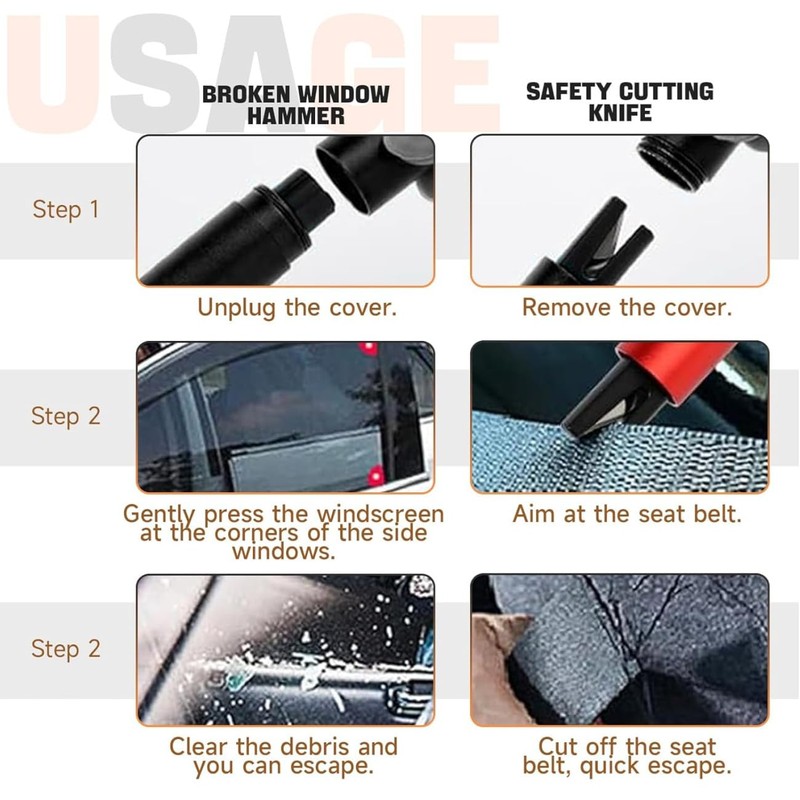 USAGE

BROKEN WINDOW HAMMER

SAFETY CUTTING KNIFE

Step 1

Unplug the cover.

Remove the cover.

Step 2

Gently press the windscreen at the corners of the side windows.

Aim at the seat belt.

Step 2

Clear the debris and you can escape.

Cut off the seat belt, quick escape.