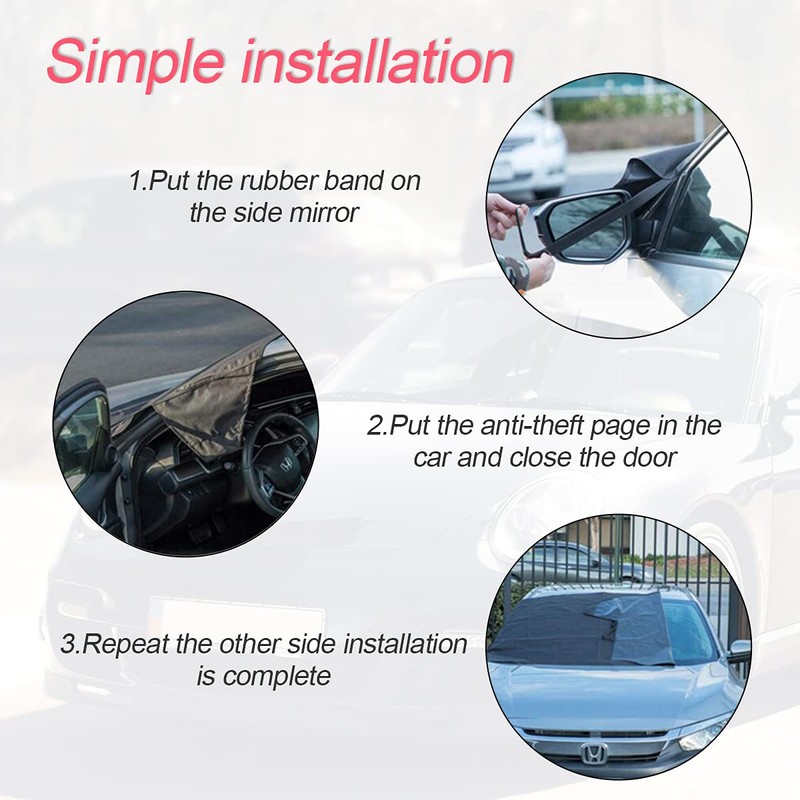 Simple installation

1.Put the rubber band on the side mirror

2.Put the anti-theft page in the car and close the door

3.Repeat the other side installation is complete