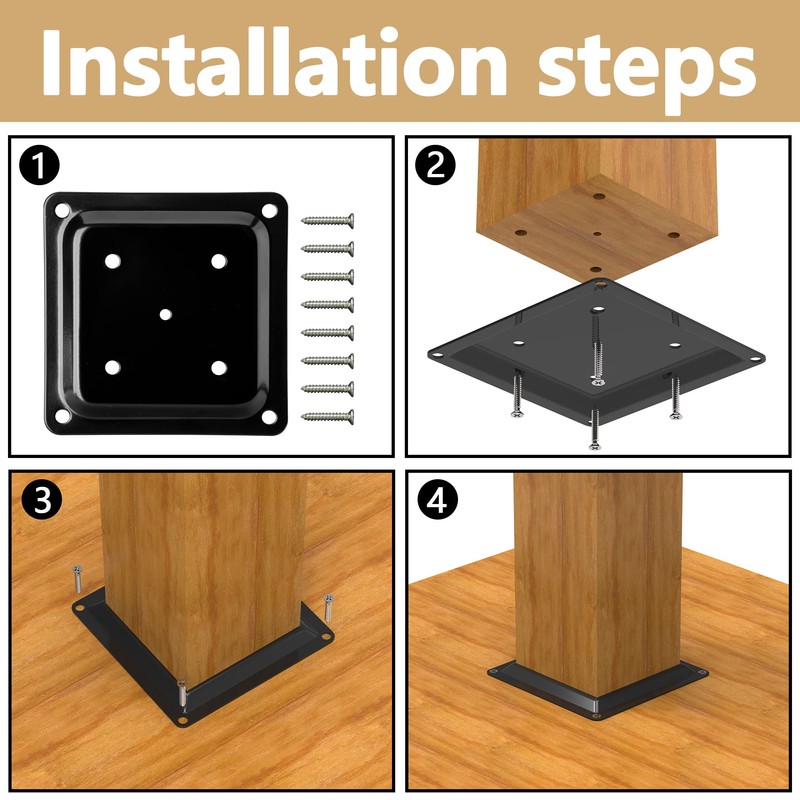 Installation steps

1

2

3

4