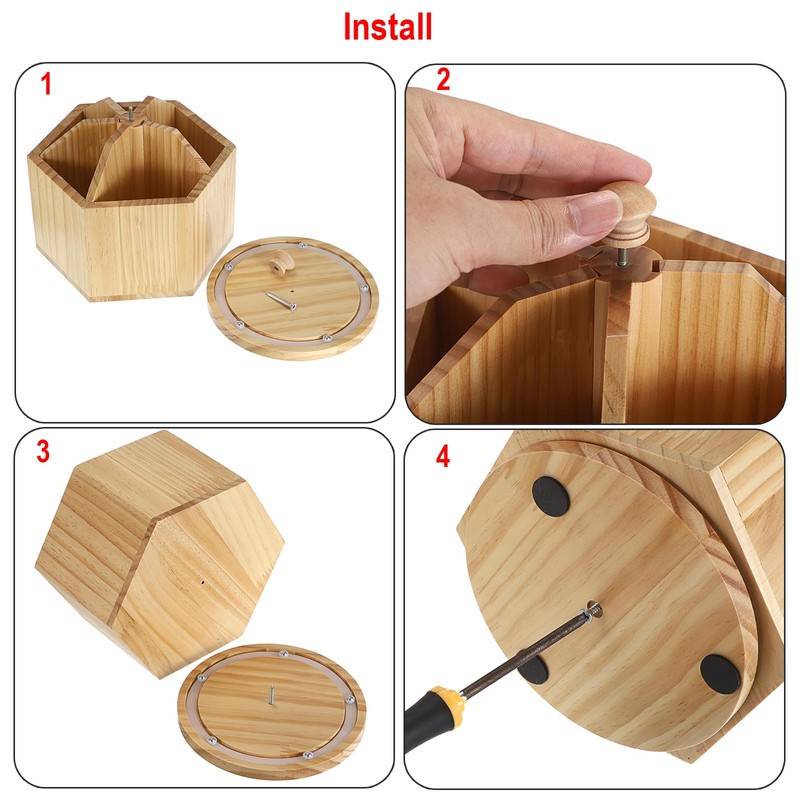 Install

1

2

3

4