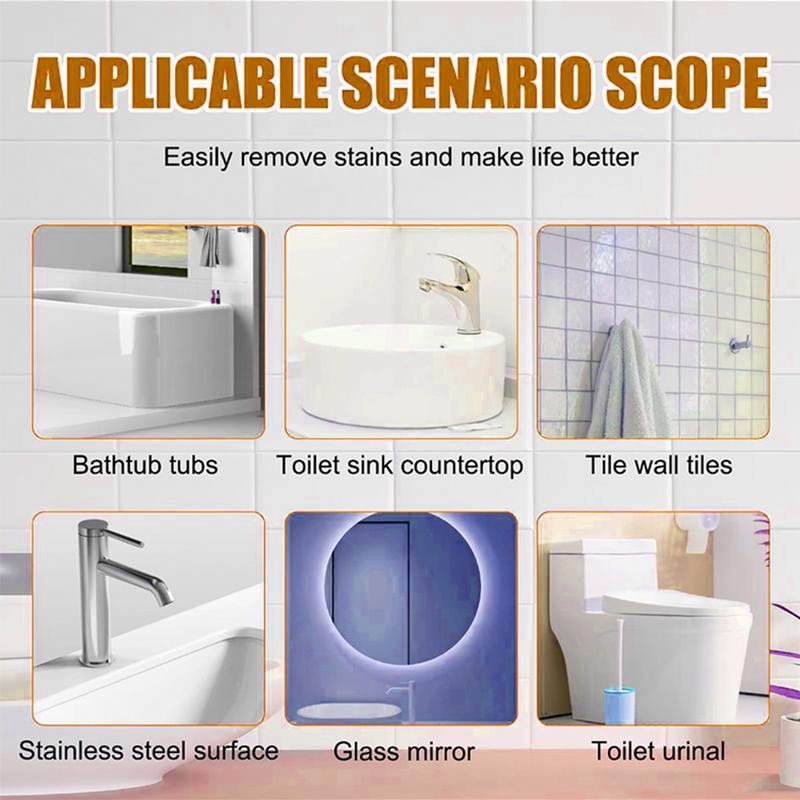 APPLICABLE SCENARIO SCOPE

Easily remove stains and make life better

Bathtub tubs

Toilet sink countertop

Tile wall tiles

Stainless steel surface

Glass mirror

Toilet urinal