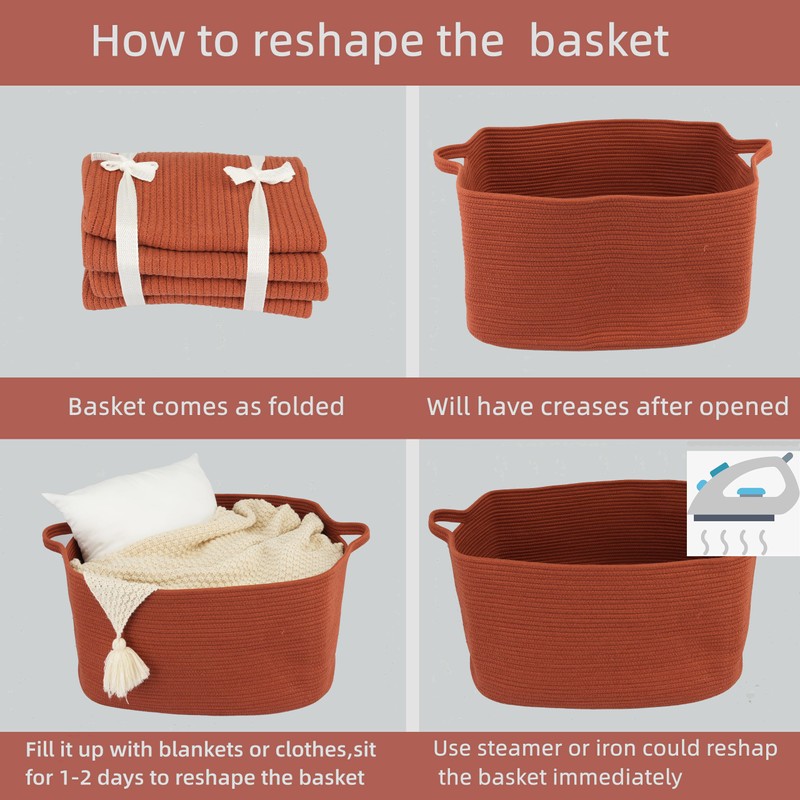 How to reshape the basket

Basket comes as folded

Will have creases after opened

Fill it up with blankets or clothes,sit for 1-2 days to reshape the basket

Use steamer or iron could reshap the basket immediately