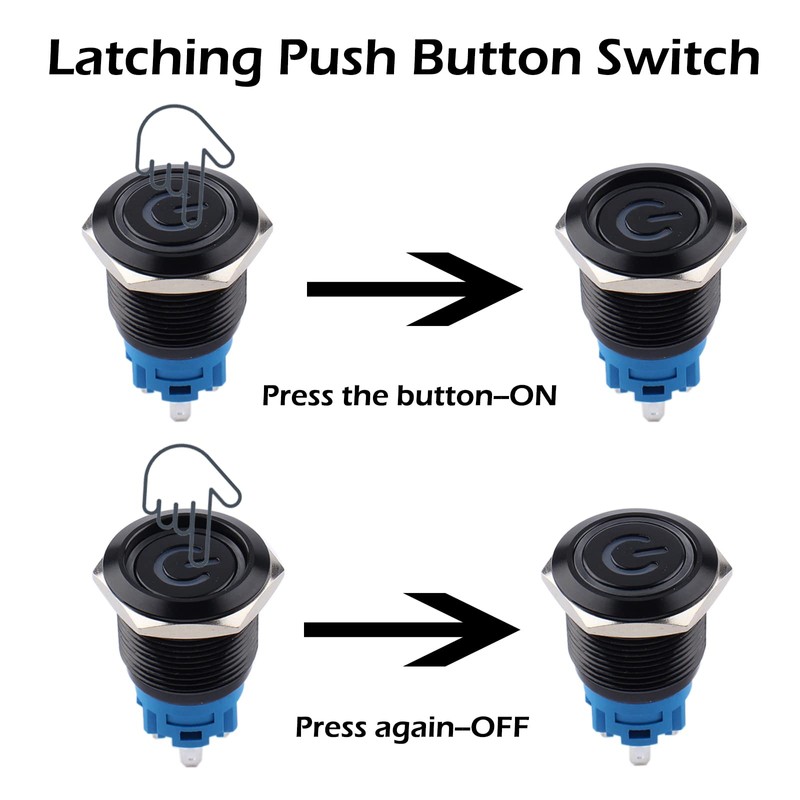 Latching Push Button Switch

Press the button–ON

Press again–OFF