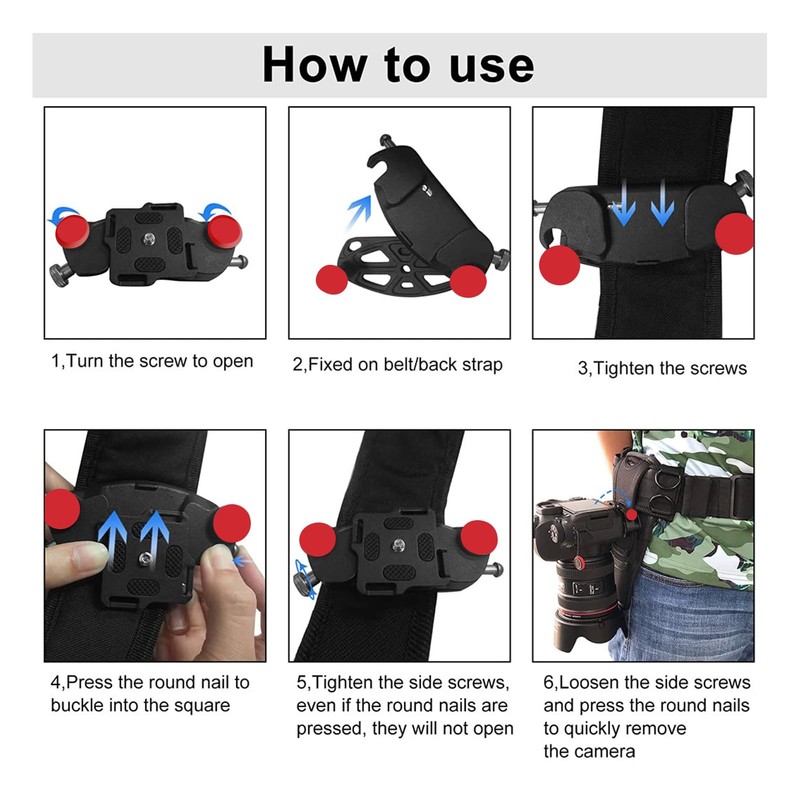 How to use

1,Turn the screw to open

2,Fixed on belt/back strap

3,Tighten the screws

4,Press the round nail to buckle into the square

5,Tighten the side screws, even if the round nails are pressed, they will not open

6,Loosen the side screws and press the round nails to quickly remove the camera