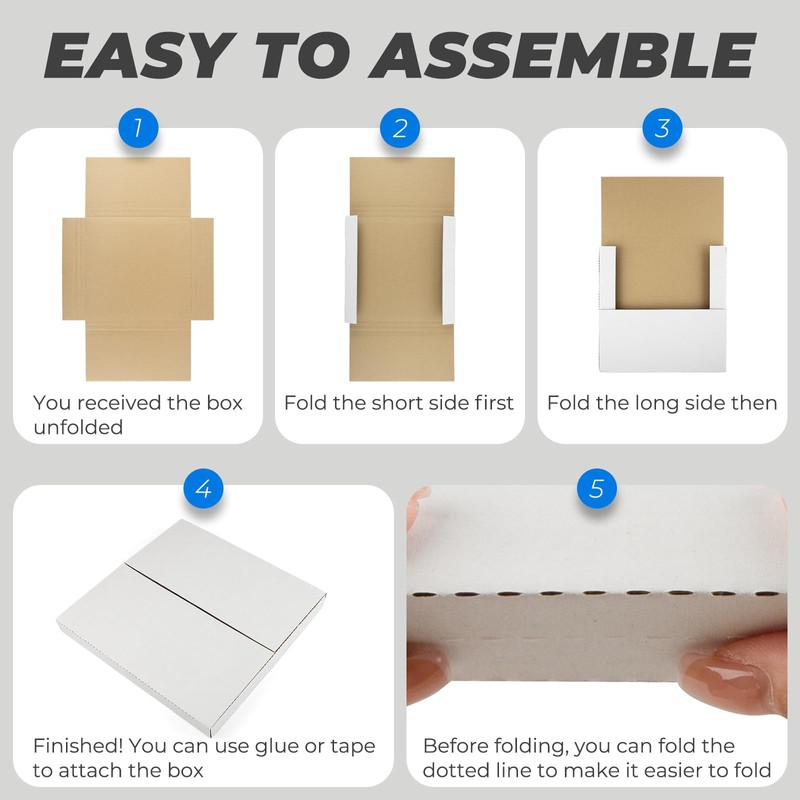 EASY TO ASSEMBLE

1

You received the box unfolded

2

Fold the short side first

3

Fold the long side then

4

Finished! You can use glue or tape to attach the box

5

Before folding, you can fold the dotted line to make it easier to fold