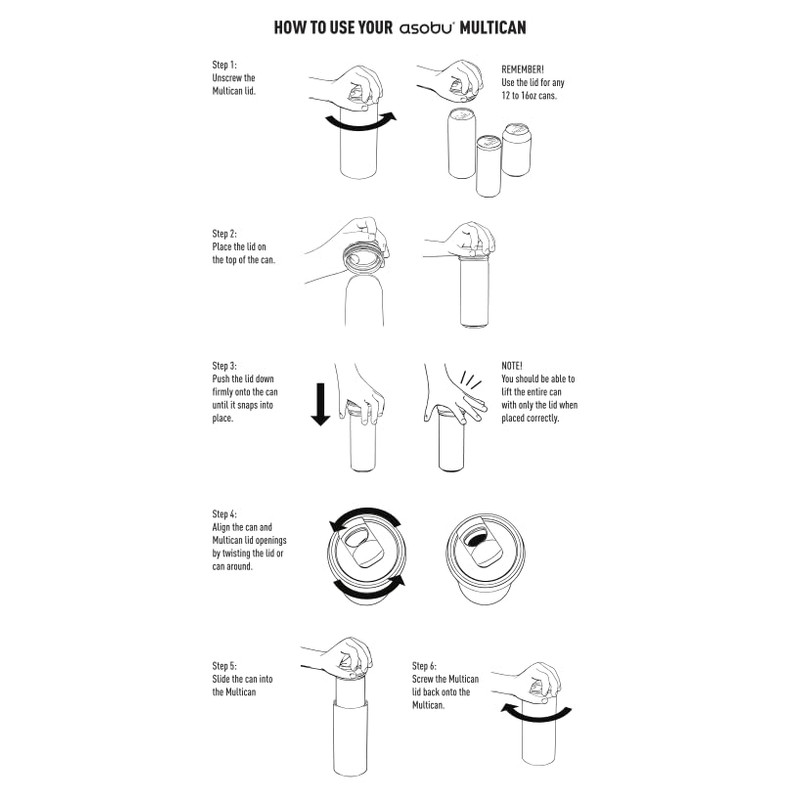 HOW TO USE YOUR asobu® MULTICAN

Step 1:
Unscrew the Multican lid.

REMEMBER!
Use the lid for any 12 to 16oz cans.

Step 2:
Place the lid on the top of the can.

Step 3:
Push the lid down firmly onto the can until it snaps into place.

NOTE!
You should be able to lift the entire can with only the lid when placed correctly.

Step 4:
Align the can and Multican lid openings by twisting the lid or can around.

Step 5:
Slide the can into the Multican

Step 6:
Screw the Multican lid back onto the Multican.