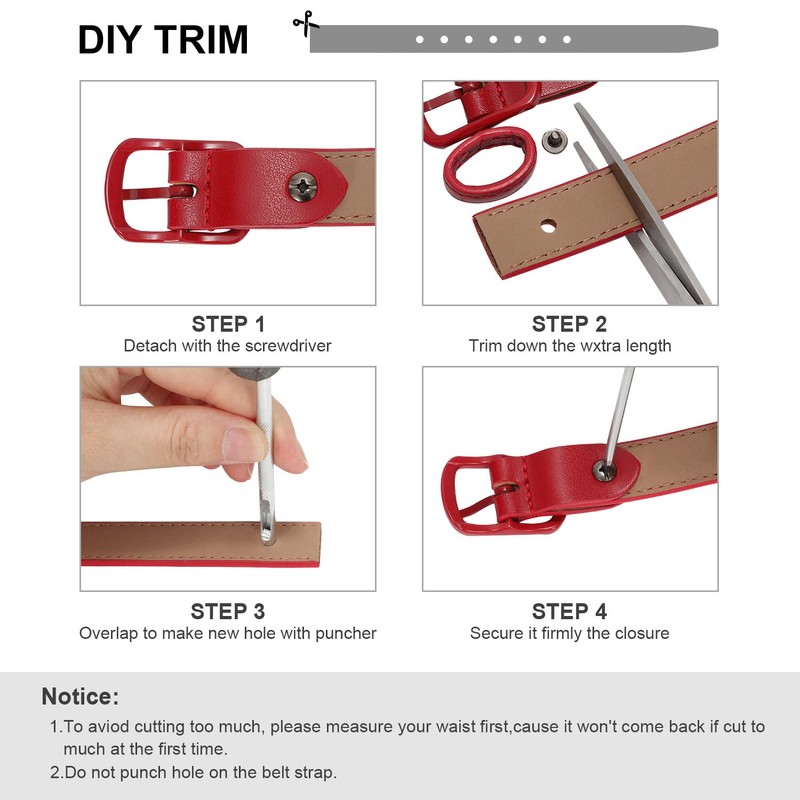 DIY TRIM

STEP 1
Detach with the screwdriver

STEP 2
Trim down the wxtra length

STEP 3
Overlap to make new hole with puncher

STEP 4
Secure it firmly the closure

Notice:

1.To aviod cutting too much, please measure your waist first,cause it won't come back if cut to much at the first time.

2.Do not punch hole on the belt strap.