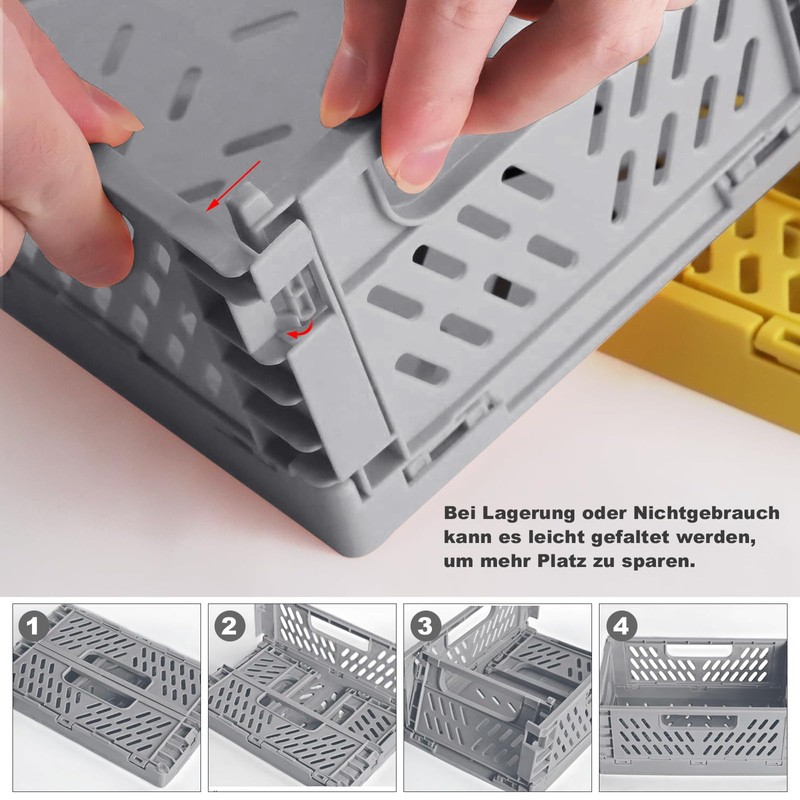 Bei Lagerung oder Nichtgebrauch kann es leicht gefaltet werden, um mehr Platz zu sparen.

1

2

3

4