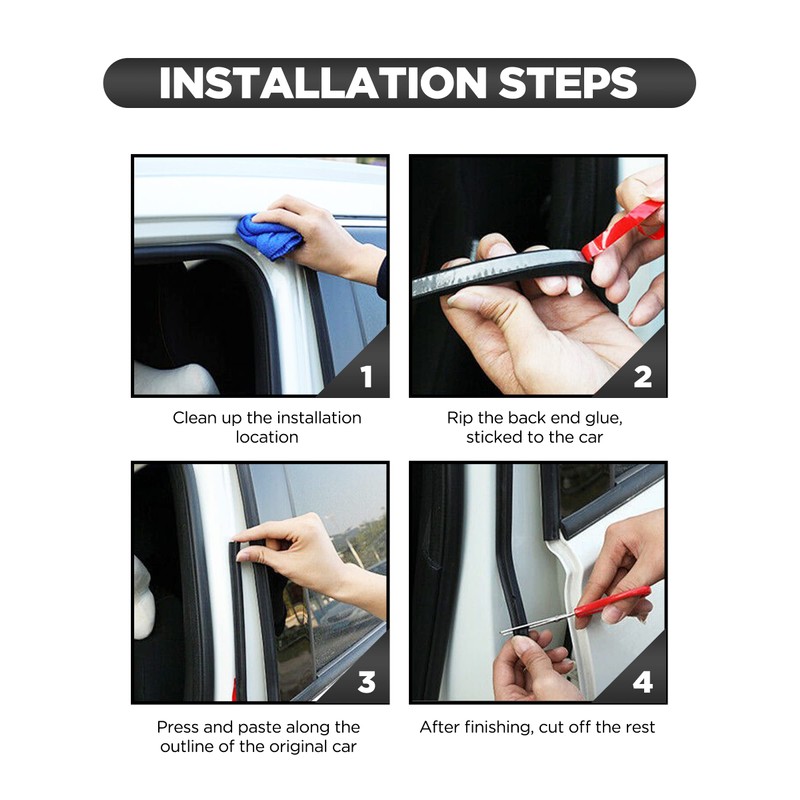 INSTALLATION STEPS

1

Clean up the installation location

2

Rip the back end glue, sticked to the car

3

Press and paste along the outline of the original car

4

After finishing, cut off the rest