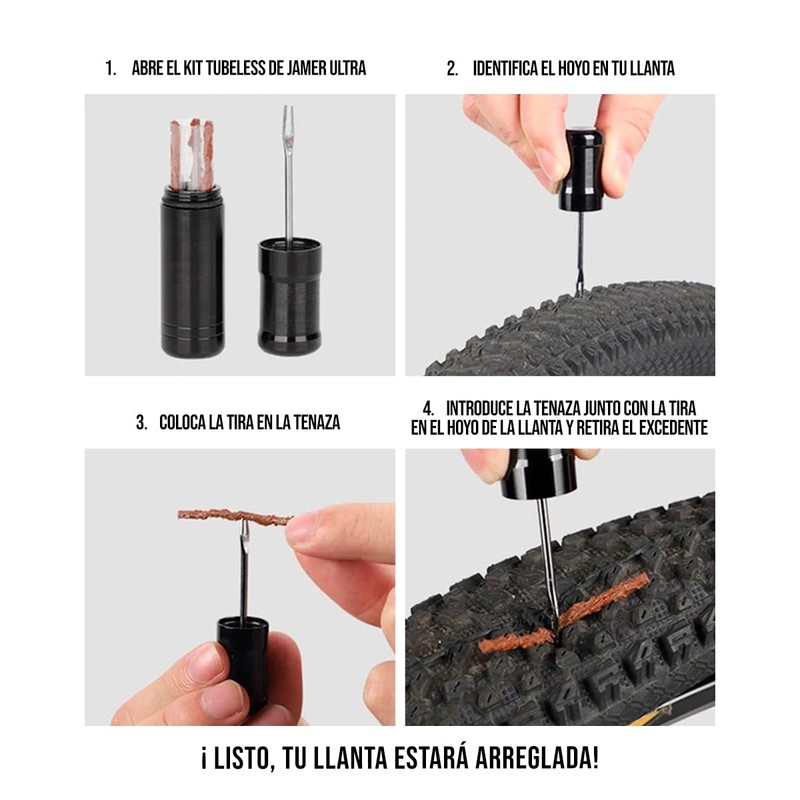 1. ABRE EL KIT TUBELESS DE JAMER ULTRA

2. IDENTIFICA EL HOYO EN TU LLANTA

3. COLOCA LA TIRA EN LA TENAZA

4. INTRODUCE LA TENAZA JUNTO CON LA TIRA EN EL HOYO DE LA LLANTA Y RETIRA EL EXCEDENTE

¡ LISTO, TU LLANTA ESTARÁ ARREGLADA!