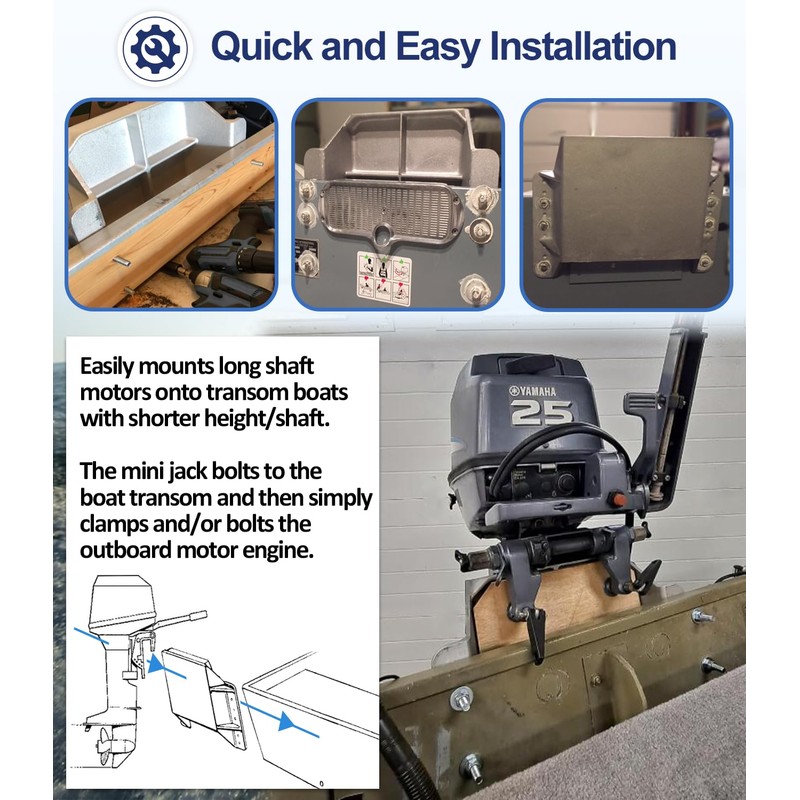 Quick and Easy Installation

Easily mounts long shaft motors onto transom boats with shorter height/shaft.

The mini jack bolts to the boat transom and then simply clamps and/or bolts the outboard motor engine.

YAMAHA
25