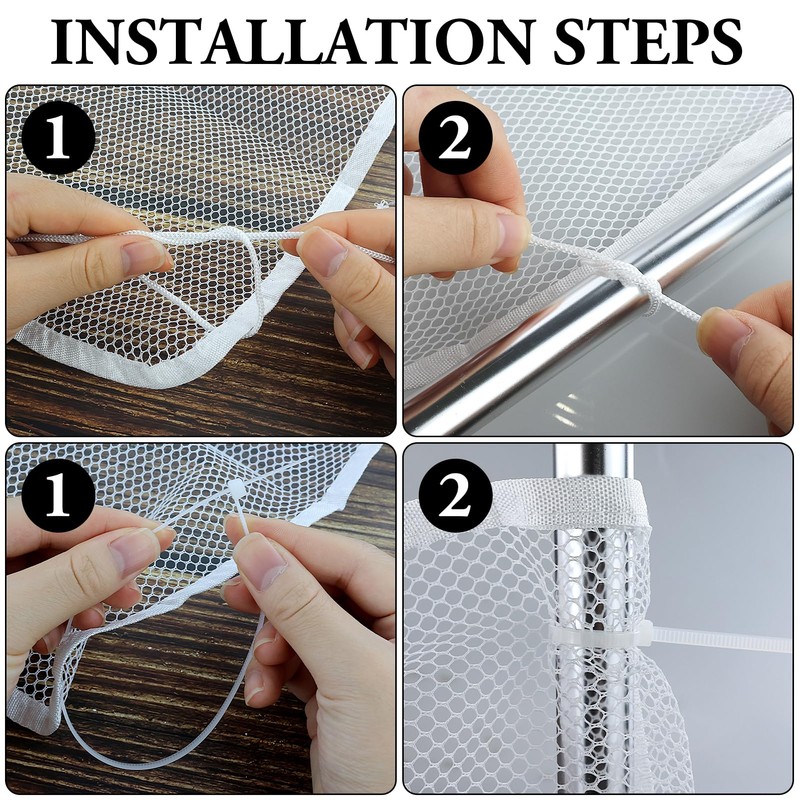 INSTALLATION STEPS

1

2

1

2