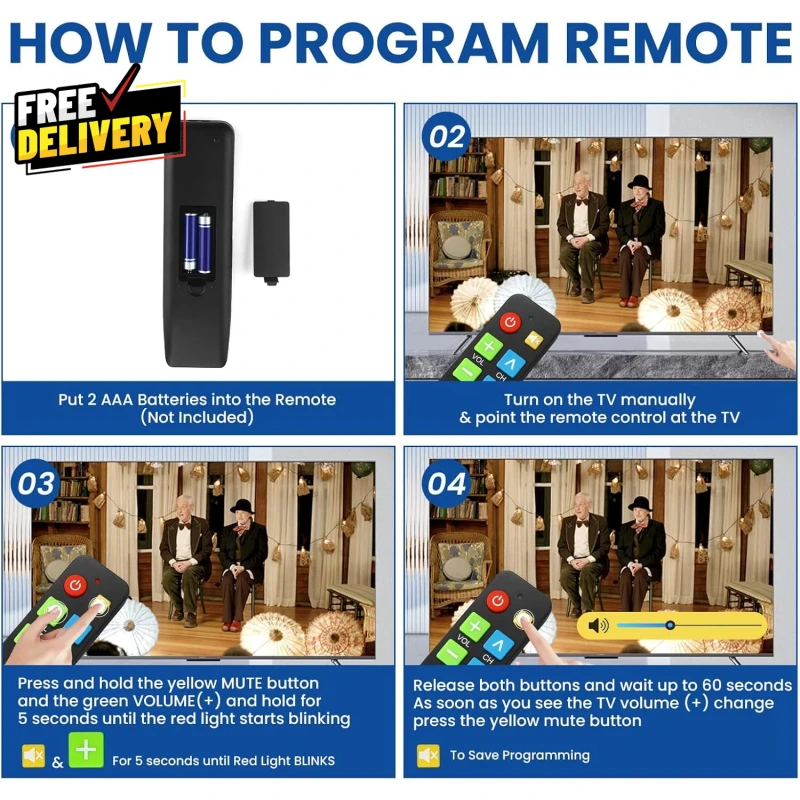 HOW TO PROGRAM REMOTE

FREE DELIVERY

Put 2 AAA Batteries into the Remote (Not Included)

02

VOL CH

Turn on the TV manually & point the remote control at the TV

03

Press and hold the yellow MUTE button and the green VOLUME(+) and hold for 5 seconds until the red light starts blinking

& For 5 seconds until Red Light BLINKS

04

VOL CH

Release both buttons and wait up to 60 seconds As soon as you see the TV volume (+) change press the yellow mute button

To Save Programming