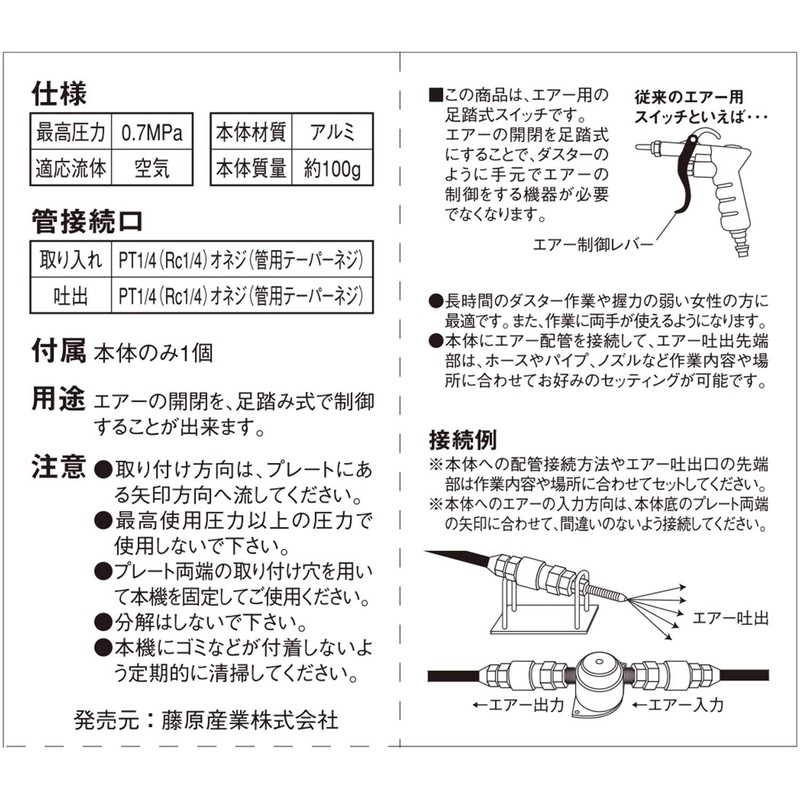 仕様

| 最高圧力 | 0.7MPa |
|---|---|
| 適応流体 | 空気 |

| 本体材質 | アルミ |
|---|---|
| 本体質量 | 約100g |

管接続口

| 取り入れ | PT1/4（Rc1/4）オネジ（管用テーパーネジ） |
|---|---|
| 吐出 | PT1/4（Rc1/4）オネジ（管用テーパーネジ） |

付属 本体のみ1個

用途 エアーの開閉を、足踏み式で制御することが出来ます。

注意 ●取り付け方向は、プレートにある矢印方向へ流してください。
●最高使用圧力以上の圧力で使用しないで下さい。
●プレート両端の取り付け穴を用いて本機を固定してご使用ください。
●分解はしないで下さい。
●本機にゴミなどが付着しないよう定期的に清掃してください。

発売元：藤原産業株式会社

■この商品は、エアー用の足踏式スイッチです。エアーの開閉を足踏式にすることで、ダスターのように手元でエアーの制御をする機器が必要でなくなります。

従来のエアー用スイッチといえば・・・

エアー制御レバー

●長時間のダスター作業や握力の弱い女性の方に最適です。また、作業に両手が使えるようになります。
●本体にエアー配管を接続して、エアー吐出先端部は、ホースやパイプ、ノズルなど作業内容や場所に合わせてお好みのセッティングが可能です。

接続例
※本体への配管接続方法やエアー吐出口の先端部は作業内容や場所に合わせてセットしてください。
※本体へのエアーの入力方向は、本体底のプレート両端の矢印に合わせて、間違いのないよう接続してください。

エアー吐出

←エアー出力 ←エアー入力