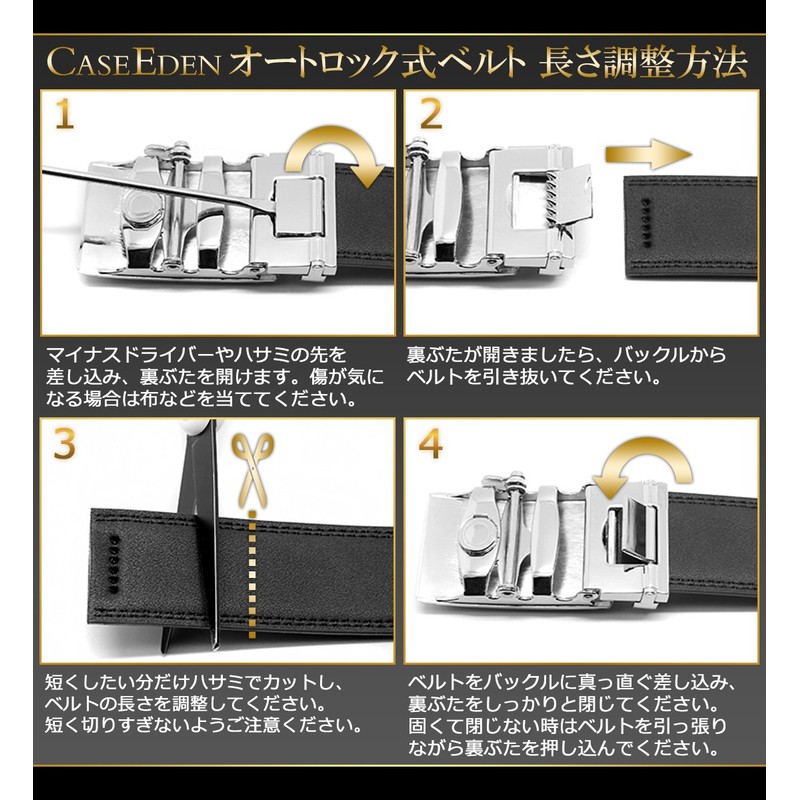 CASEEDEN オートロック式ベルト 長さ調整方法

1

マイナスドライバーやハサミの先を差し込み、裏ぶたを開けます。傷が気になる場合は布などを当ててください。

2

裏ぶたが開きましたら、バックルからベルトを引き抜いてください。

3

短くしたい分だけハサミでカットし、ベルトの長さを調整してください。短く切りすぎないようご注意ください。

4

ベルトをバックルに真っ直ぐ差し込み、裏ぶたをしっかりと閉じてください。固くて閉じない時はベルトを引っ張りながら裏ぶたを押し込んでください。