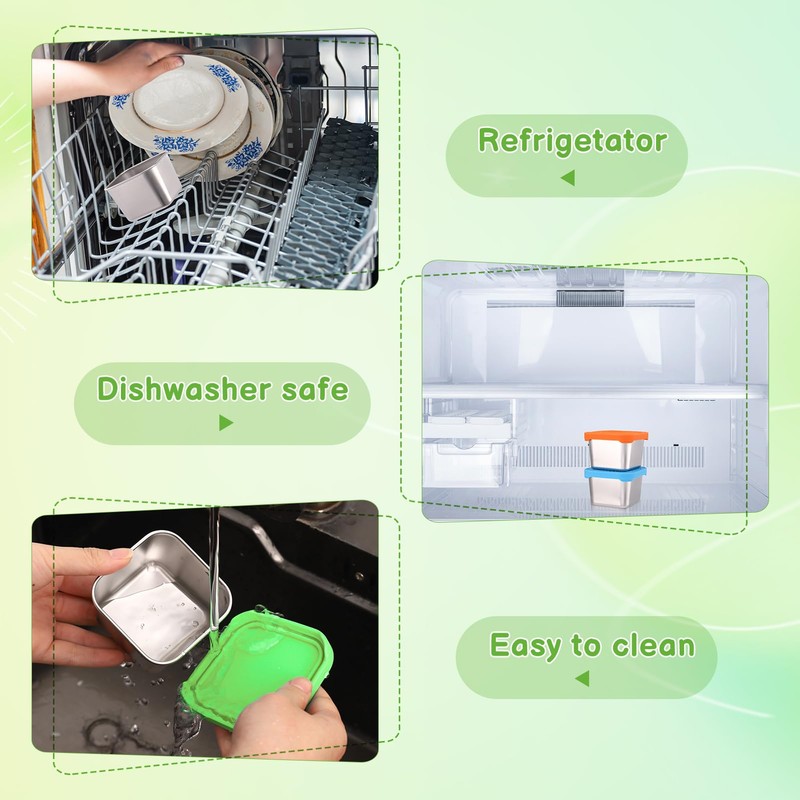 Refrigetator

Dishwasher safe

Easy to clean