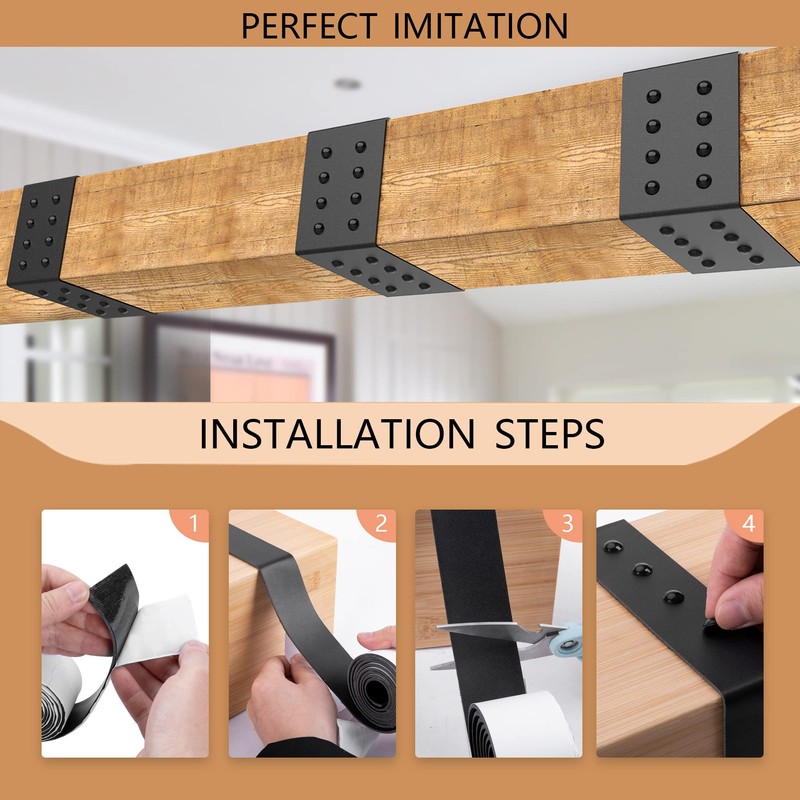 PERFECT IMITATION

INSTALLATION STEPS

1

2

3

4