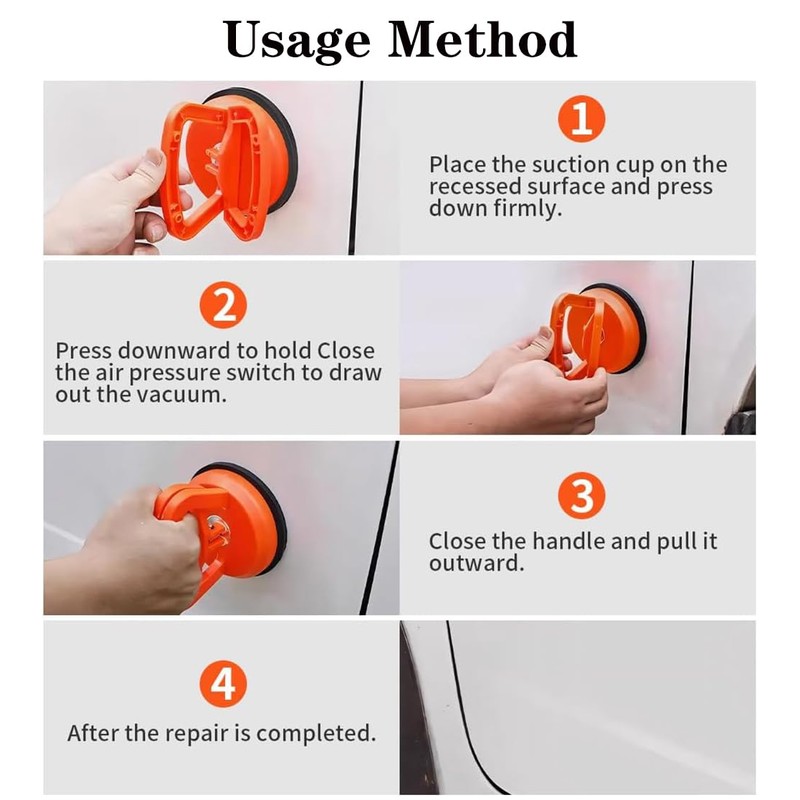 Usage Method

1

Place the suction cup on the recessed surface and press down firmly.

2

Press downward to hold Close the air pressure switch to draw out the vacuum.

3

Close the handle and pull it outward.

4

After the repair is completed.