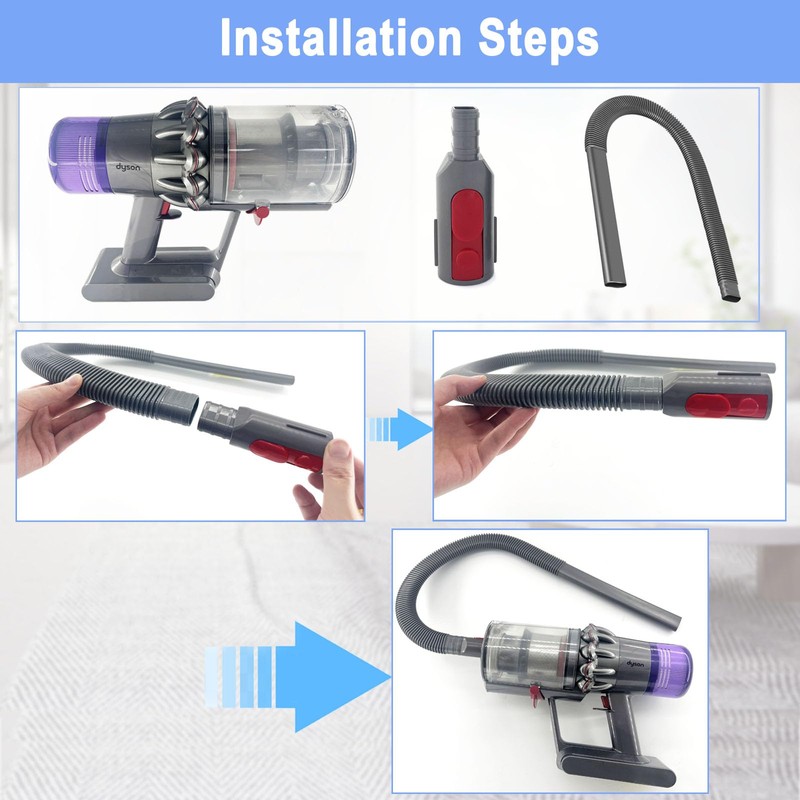 Installation Steps

dyson

dyson