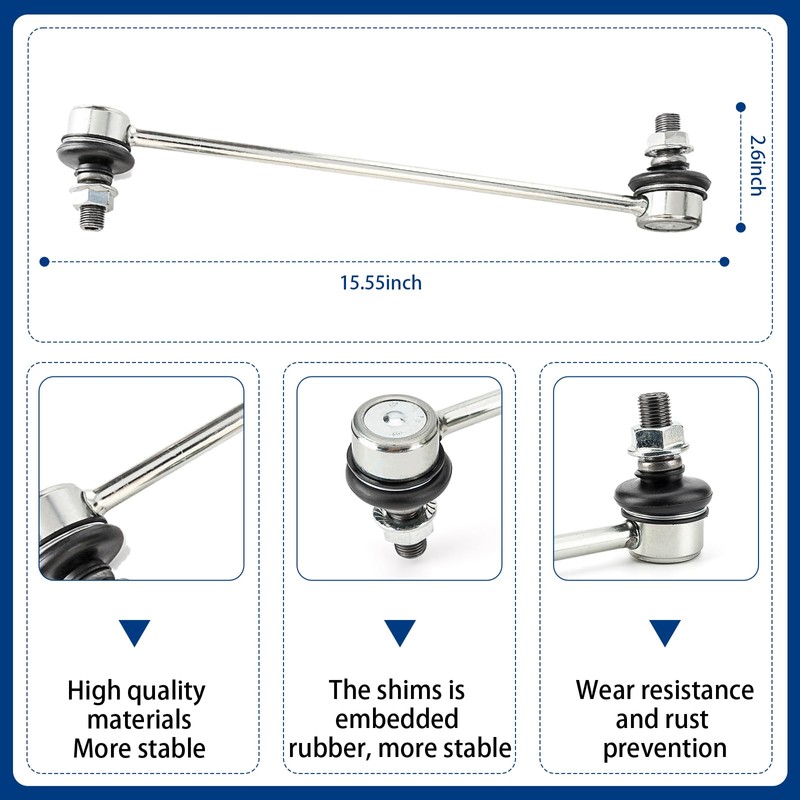 2.6inch

15.55inch

High quality materials More stable

The shims is embedded rubber, more stable

Wear resistance and rust prevention