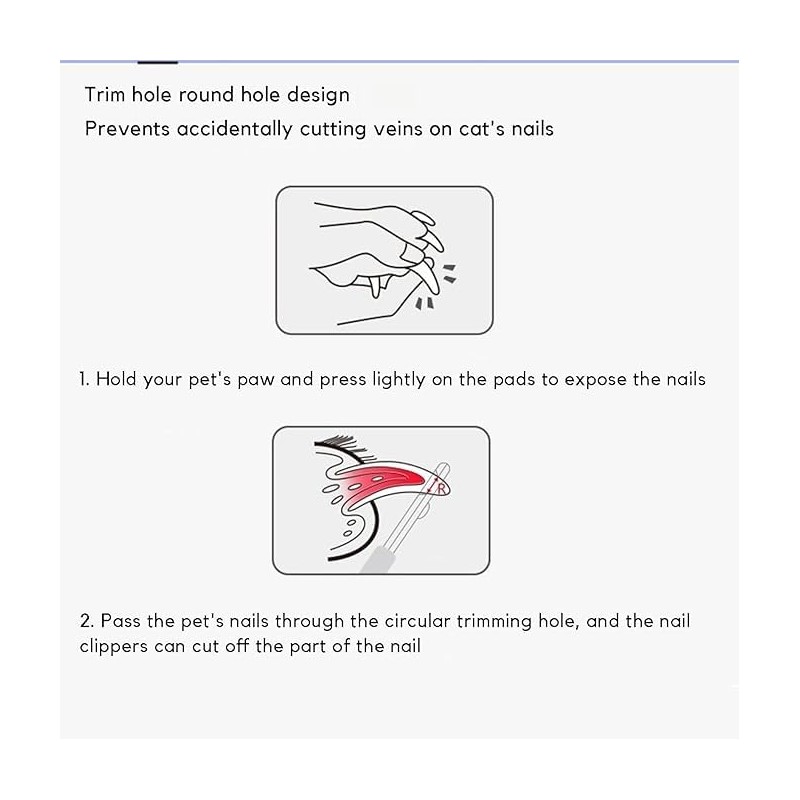 Trim hole round hole design
Prevents accidentally cutting veins on cat's nails

1. Hold your pet's paw and press lightly on the pads to expose the nails

R

2. Pass the pet's nails through the circular trimming hole, and the nail clippers can cut off the part of the nail