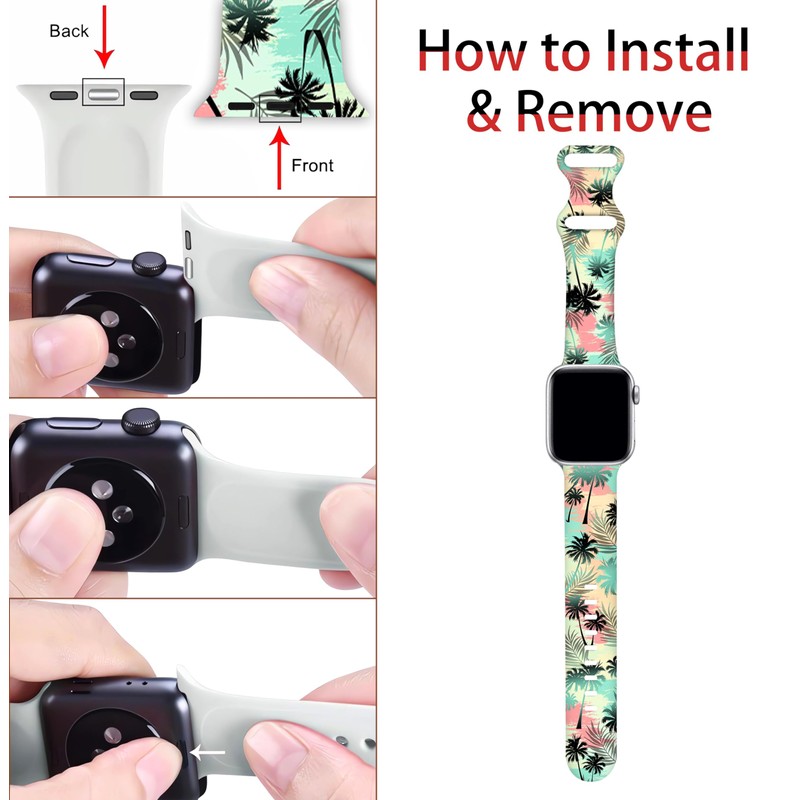 Back

Front

How to Install & Remove