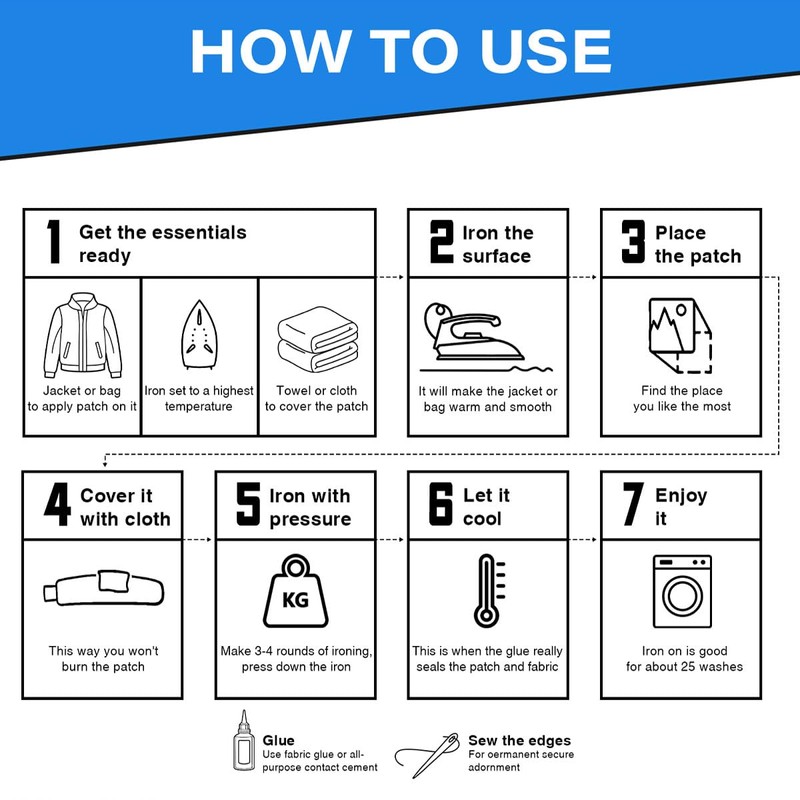 HOW TO USE

1 Get the essentials ready

Jacket or bag to apply patch on it

Iron set to a highest temperature

Towel or cloth to cover the patch

2 Iron the surface

It will make the jacket or bag warm and smooth

3 Place the patch

Find the place you like the most

4 Cover it with cloth

This way you won't burn the patch

5 Iron with pressure

KG

Make 3-4 rounds of ironing, press down the iron

6 Let it cool

This is when the glue really seals the patch and fabric

7 Enjoy it

Iron on is good for about 25 washes

Glue
Use fabric glue or all-purpose contact cement

Sew the edges
For oermanent secure adornment