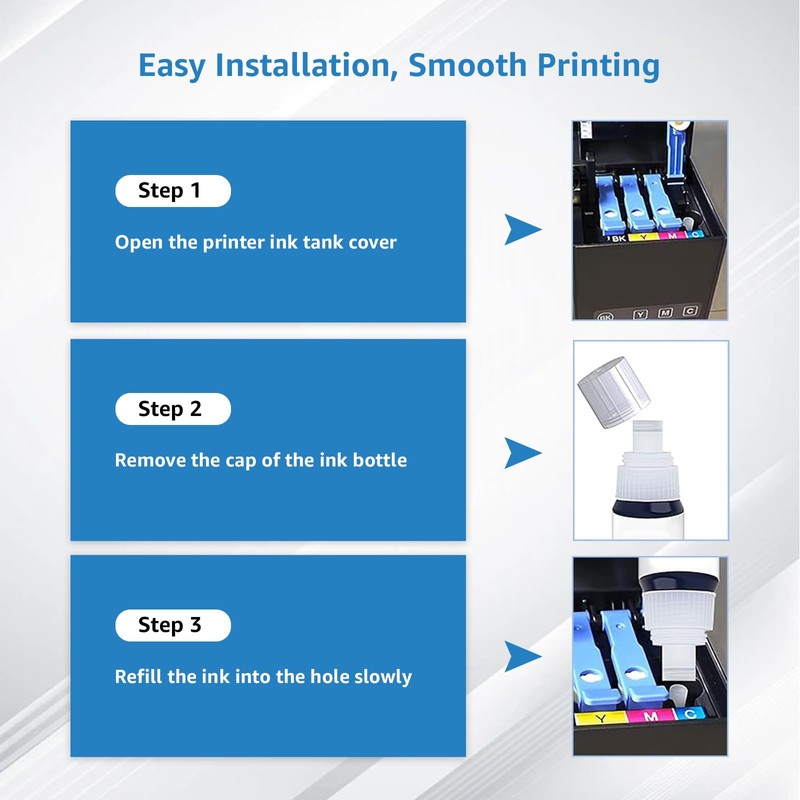 Easy Installation, Smooth Printing

Step 1

Open the printer ink tank cover

BK Y M C

BK Y M C

Step 2

Remove the cap of the ink bottle

Step 3

Refill the ink into the hole slowly

Y M C