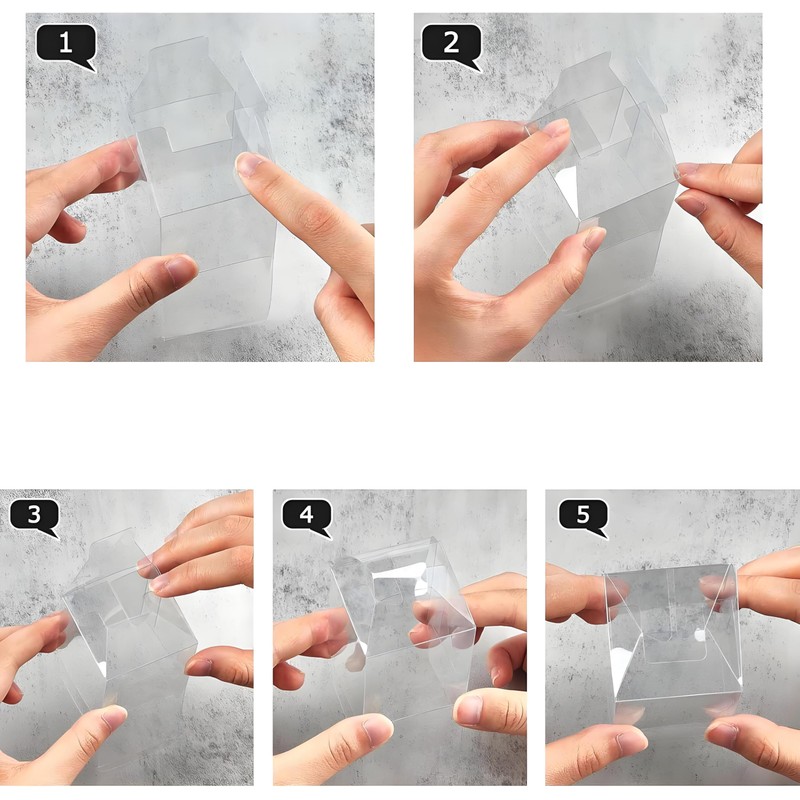 1

2

3

4

5