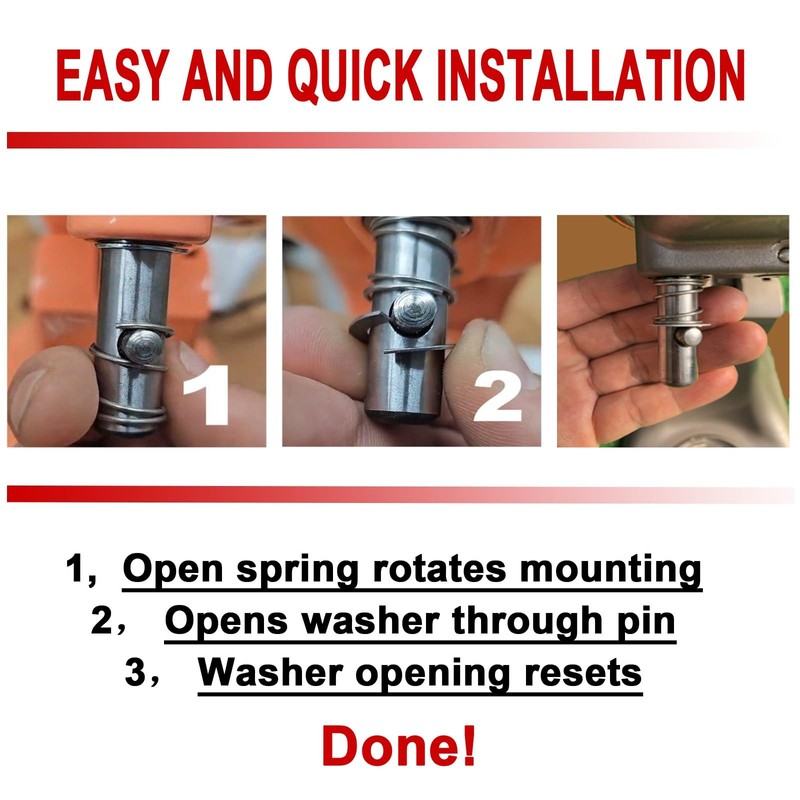 EASY AND QUICK INSTALLATION

1

2

1, Open spring rotates mounting

2, Opens washer through pin

3, Washer opening resets

Done!