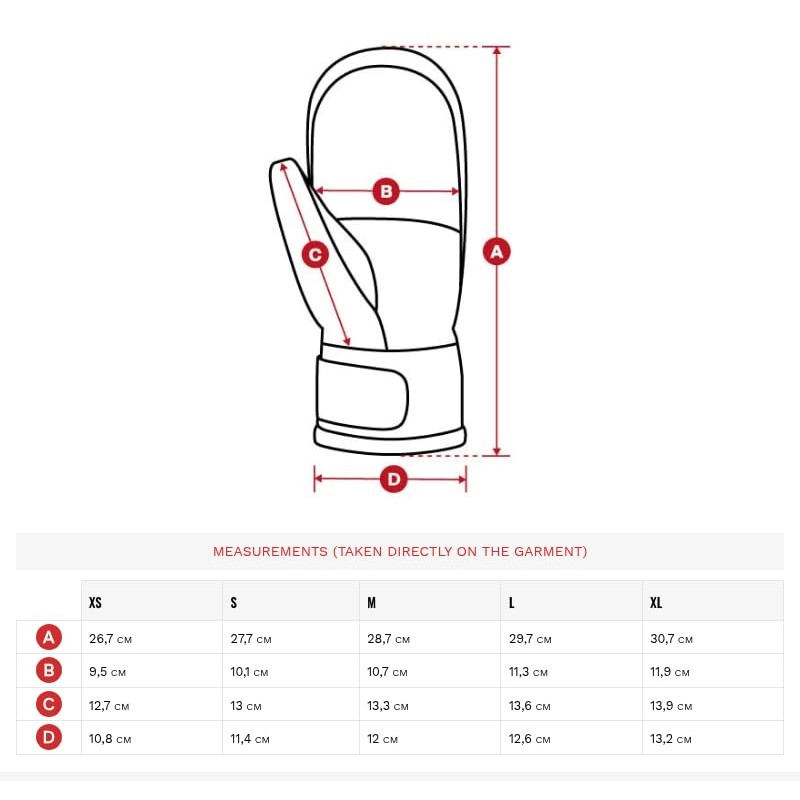 B
C
A
D

MEASUREMENTS (TAKEN DIRECTLY ON THE GARMENT)

| | XS | S | M | L | XL |
|---|---|---|---|---|---|
| A | 26,7 CM | 27,7 CM | 28,7 CM | 29,7 CM | 30,7 CM |
| B | 9,5 CM | 10,1 CM | 10,7 CM | 11,3 CM | 11,9 CM |
| C | 12,7 CM | 13 CM | 13,3 CM | 13,6 CM | 13,9 CM |
| D | 10,8 CM | 11,4 CM | 12 CM | 12,6 CM | 13,2 CM |