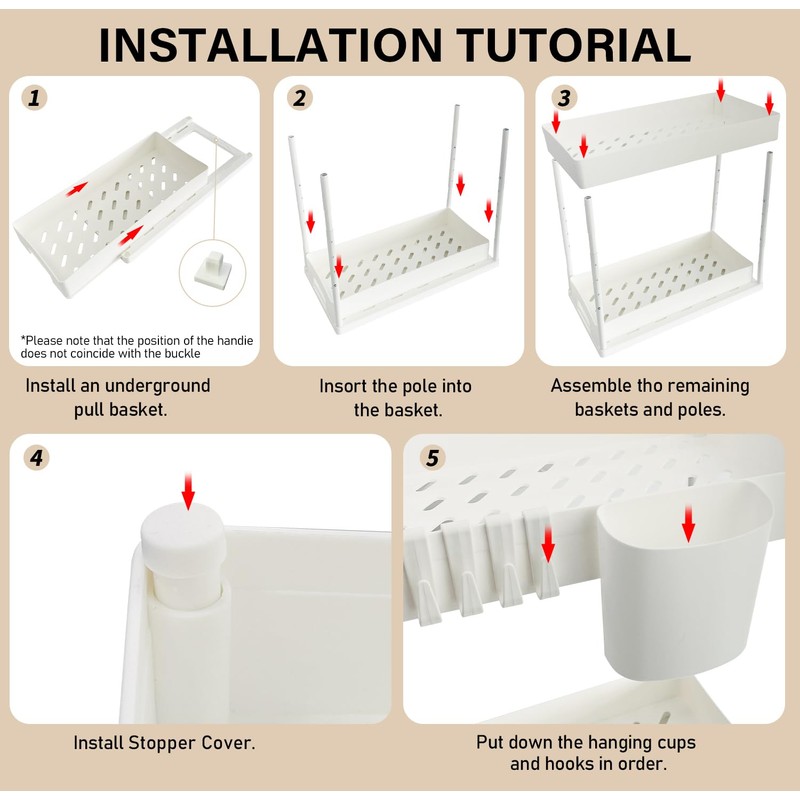 INSTALLATION TUTORIAL

1

*Please note that the position of the handie does not coincide with the buckle

Install an underground pull basket.

2

Insort the pole into the basket.

3

Assemble tho remaining baskets and poles.

4

Install Stopper Cover.

5

Put down the hanging cups and hooks in order.