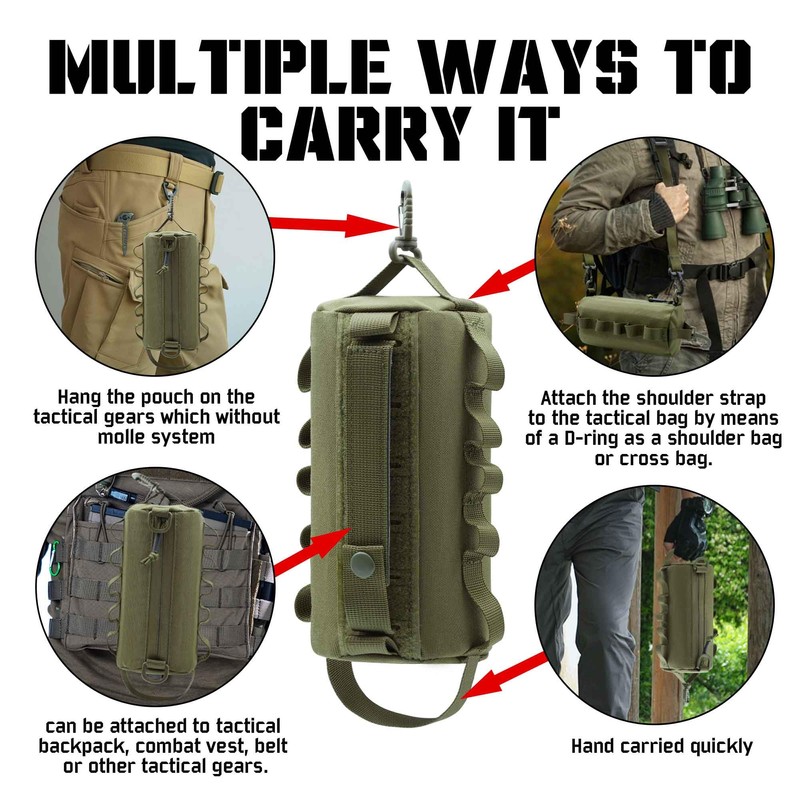 MULTIPLE WAYS TO CARRY IT

Hang the pouch on the tactical gears which without molle system

Attach the shoulder strap to the tactical bag by means of a D-ring as a shoulder bag or cross bag.

can be attached to tactical backpack, combat vest, belt or other tactical gears.

Hand carried quickly