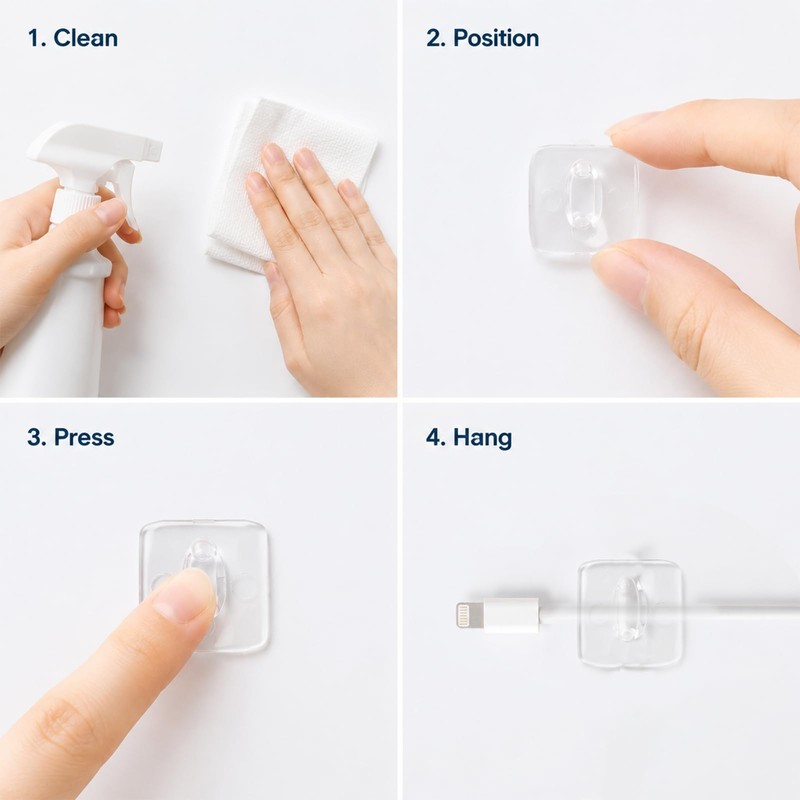 1. Clean

2. Position

3. Press

4. Hang