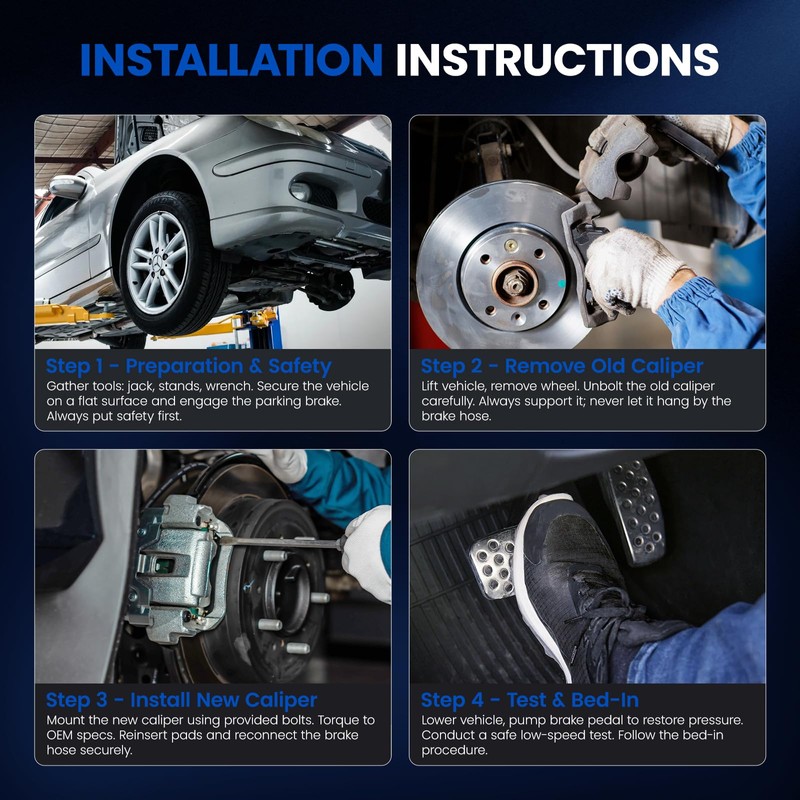 INSTALLATION INSTRUCTIONS

Step 1 - Preparation & Safety
Gather tools: jack, stands, wrench. Secure the vehicle on a flat surface and engage the parking brake. Always put safety first.

Step 2 - Remove Old Caliper
Lift vehicle, remove wheel. Unbolt the old caliper carefully. Always support it; never let it hang by the brake hose.

Step 3 - Install New Caliper
Mount the new caliper using provided bolts. Torque to OEM specs. Reinsert pads and reconnect the brake hose securely.

Step 4 - Test & Bed-In
Lower vehicle, pump brake pedal to restore pressure. Conduct a safe low-speed test. Follow the bed-in procedure.