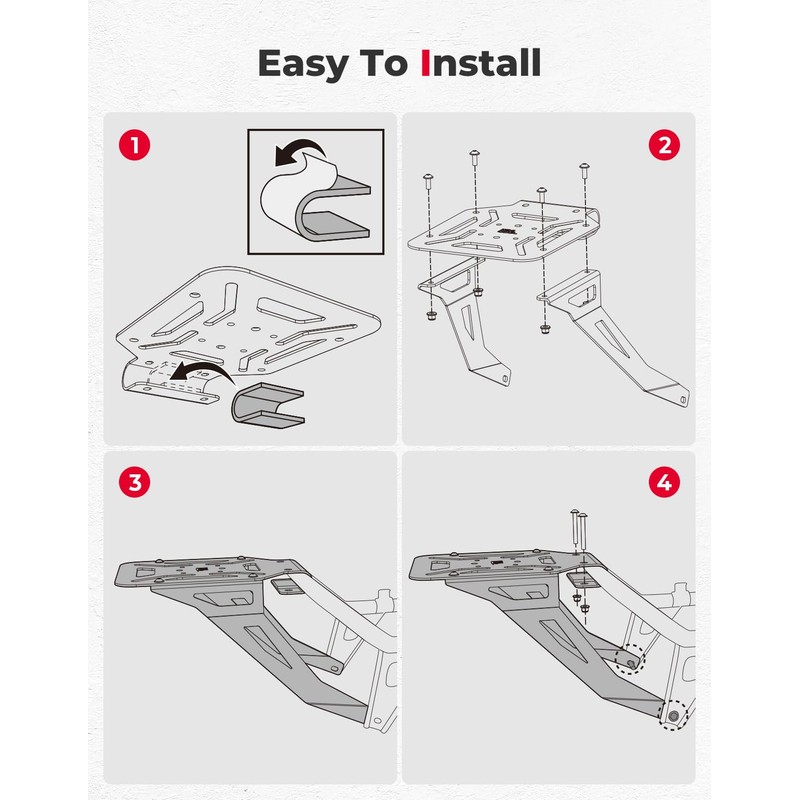 Easy To Install

1

2

3

4