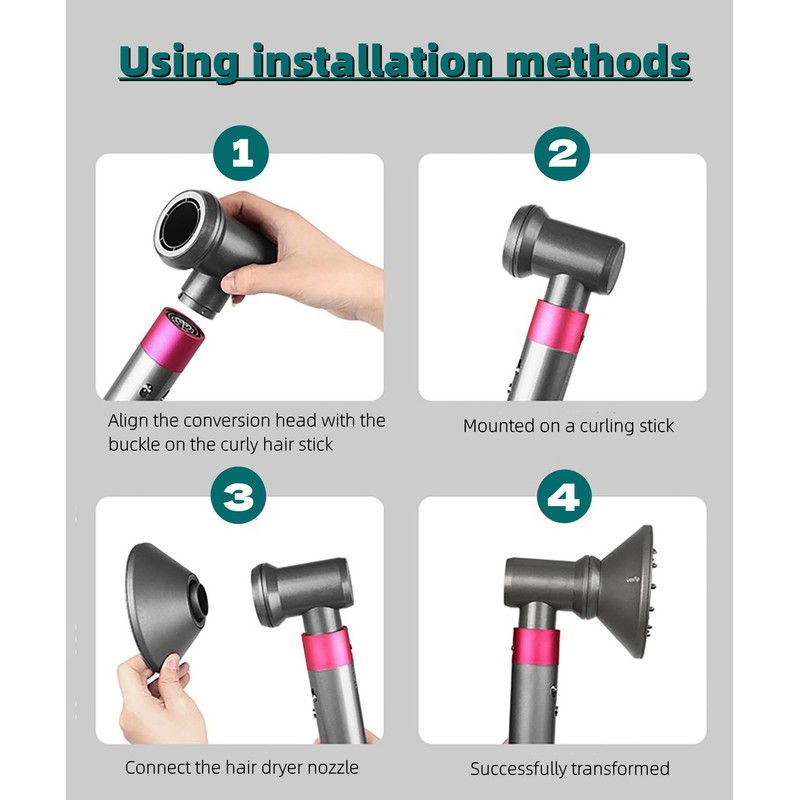 Using installation methods

1

Align the conversion head with the buckle on the curly hair stick

2

Mounted on a curling stick

3

Connect the hair dryer nozzle

4

Successfully transformed