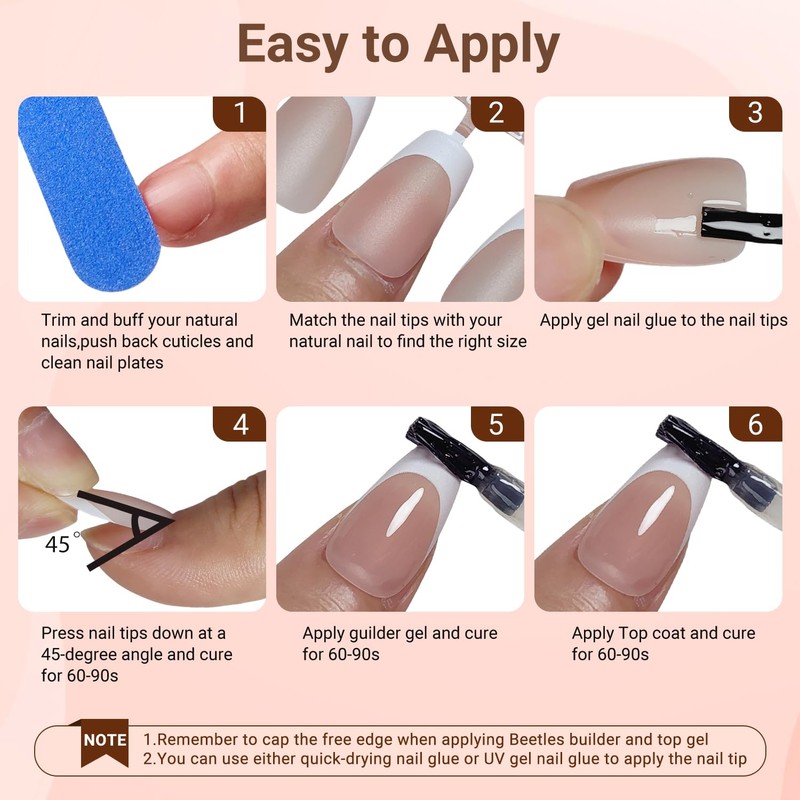 Easy to Apply

1

Trim and buff your natural nails,push back cuticles and clean nail plates

2

Match the nail tips with your natural nail to find the right size

3

Apply gel nail glue to the nail tips

4

45°

Press nail tips down at a 45-degree angle and cure for 60-90s

5

Apply guilder gel and cure for 60-90s

6

Apply Top coat and cure for 60-90s

NOTE 1.Remember to cap the free edge when applying Beetles builder and top gel
2.You can use either quick-drying nail glue or UV gel nail glue to apply the nail tip