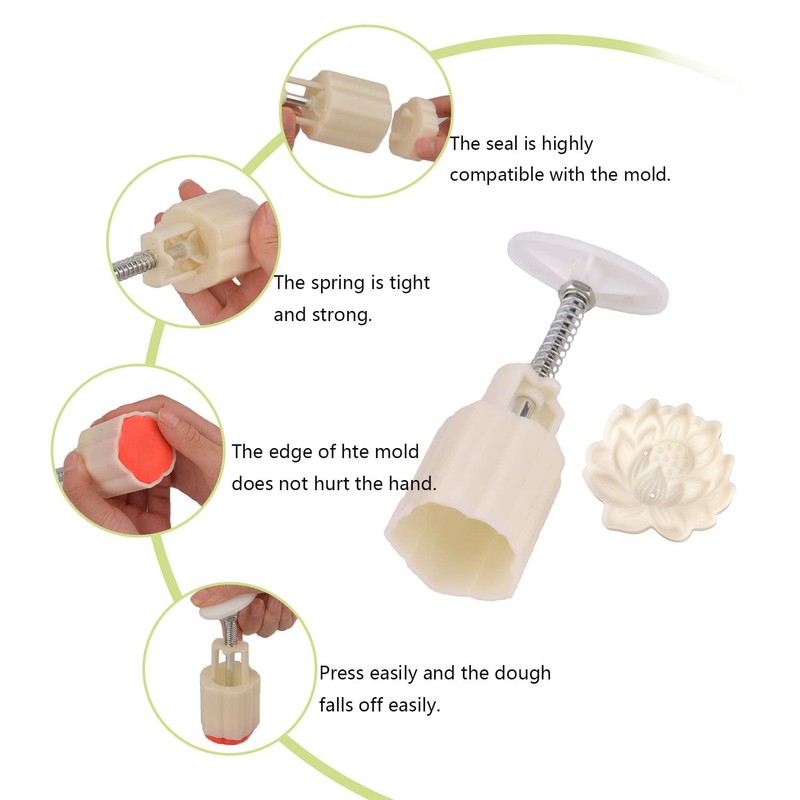 The seal is highly compatible with the mold.

The spring is tight and strong.

The edge of hte mold does not hurt the hand.

Press easily and the dough falls off easily.