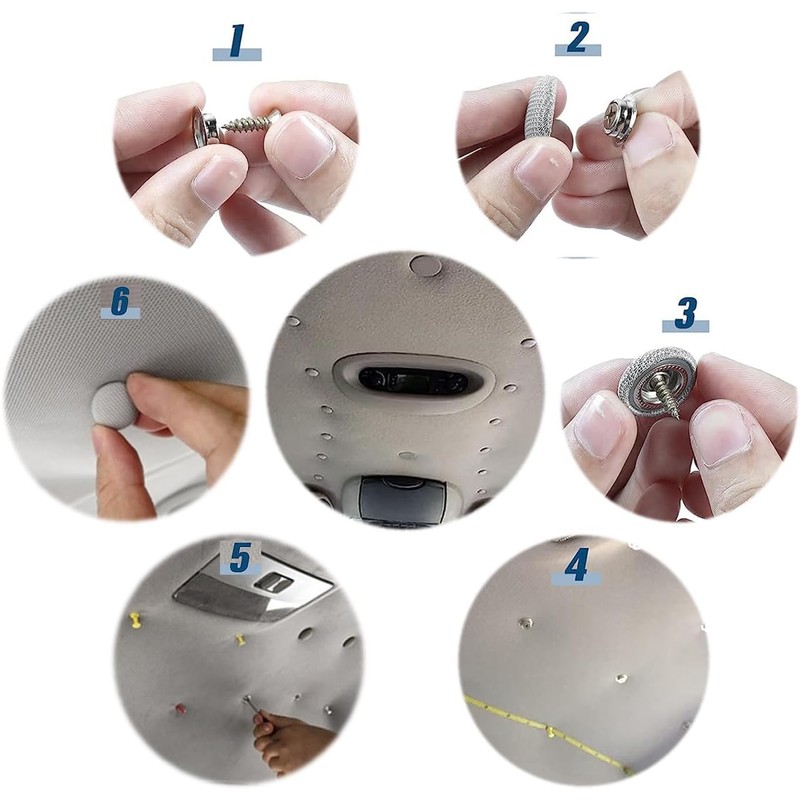 1
2
6
3
5
4