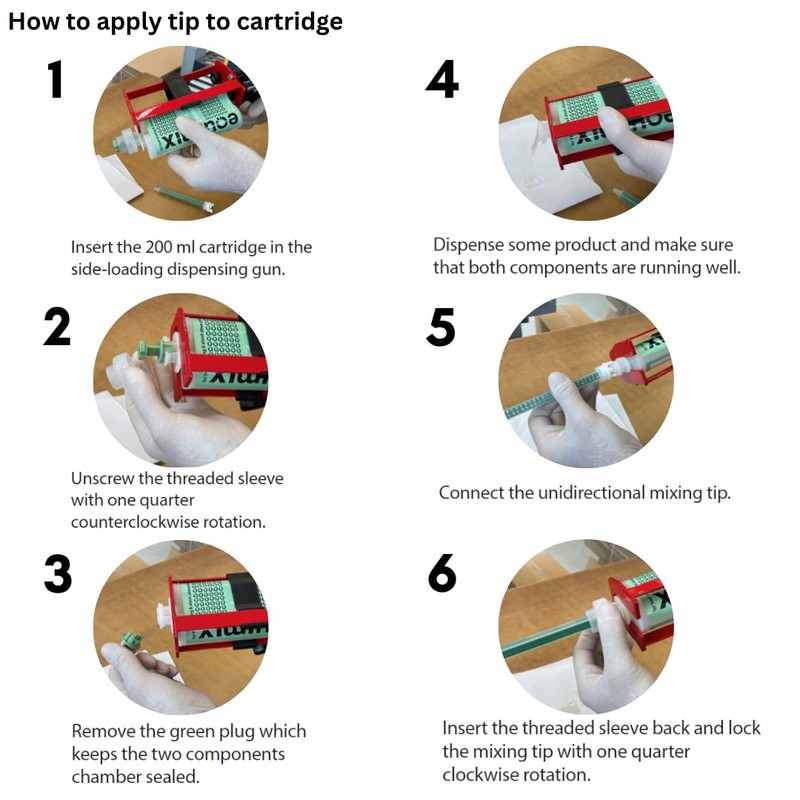 How to apply tip to cartridge

1

Insert the 200 ml cartridge in the side-loading dispensing gun.

2

Unscrew the threaded sleeve with one quarter counterclockwise rotation.

3

Remove the green plug which keeps the two components chamber sealed.

4

Dispense some product and make sure that both components are running well.

5

Connect the unidirectional mixing tip.

6

Insert the threaded sleeve back and lock the mixing tip with one quarter clockwise rotation.