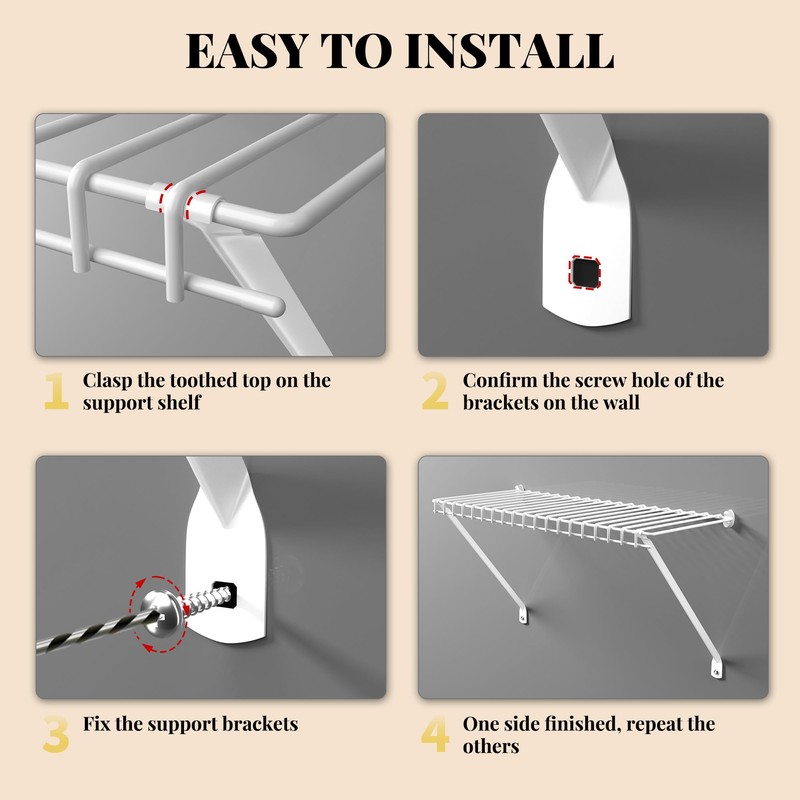 EASY TO INSTALL

1 Clasp the toothed top on the support shelf

2 Confirm the screw hole of the brackets on the wall

3 Fix the support brackets

4 One side finished, repeat the others