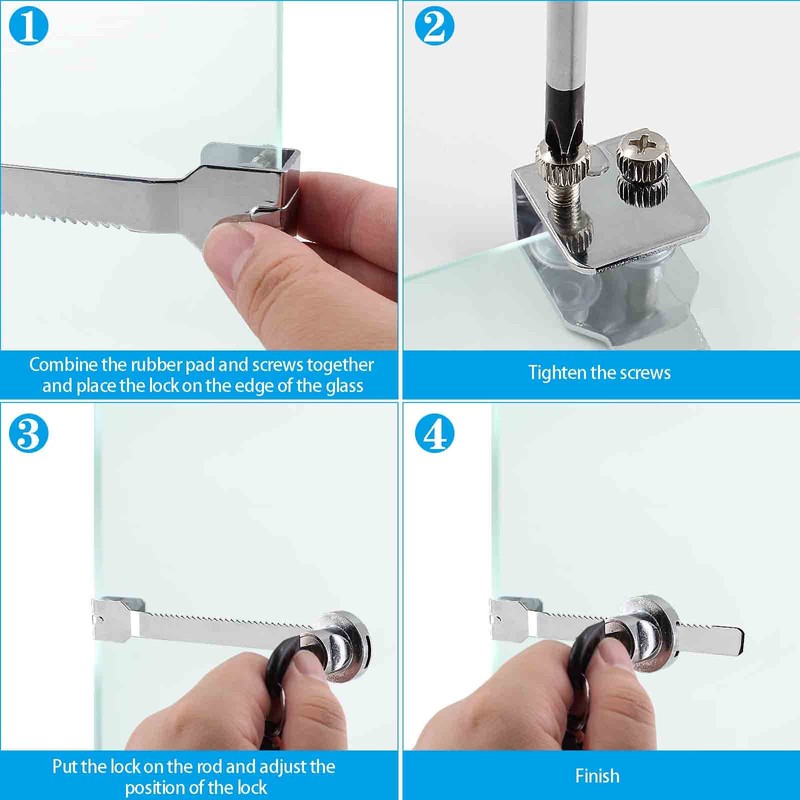 1

Combine the rubber pad and screws together and place the lock on the edge of the glass

2

Tighten the screws

3

Put the lock on the rod and adjust the position of the lock

4

Finish