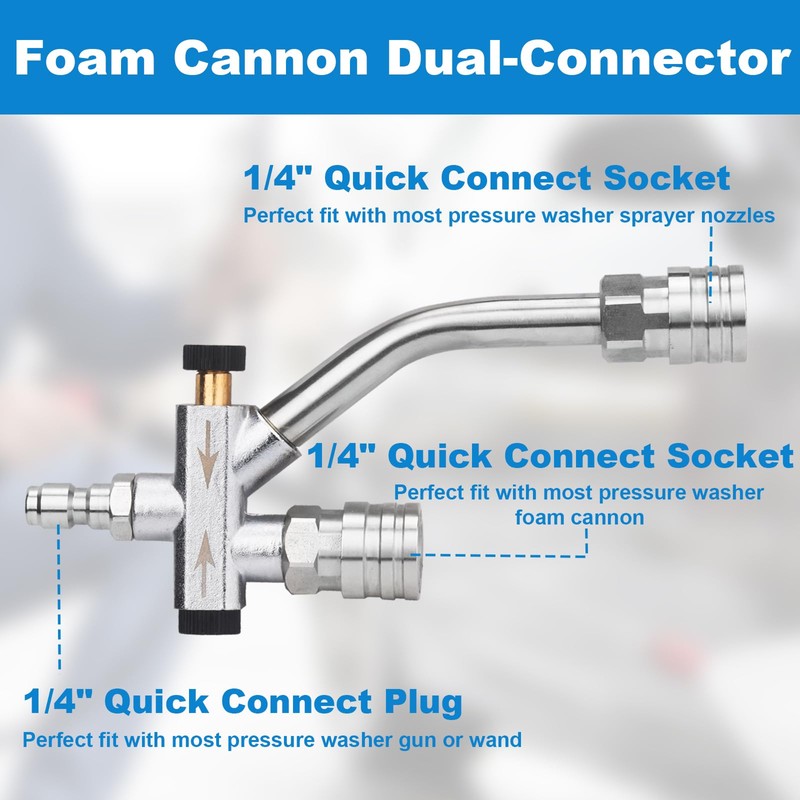 Foam Cannon Dual-Connector

1/4" Quick Connect Socket
Perfect fit with most pressure washer sprayer nozzles

1/4" Quick Connect Socket
Perfect fit with most pressure washer foam cannon

1/4" Quick Connect Plug
Perfect fit with most pressure washer gun or wand