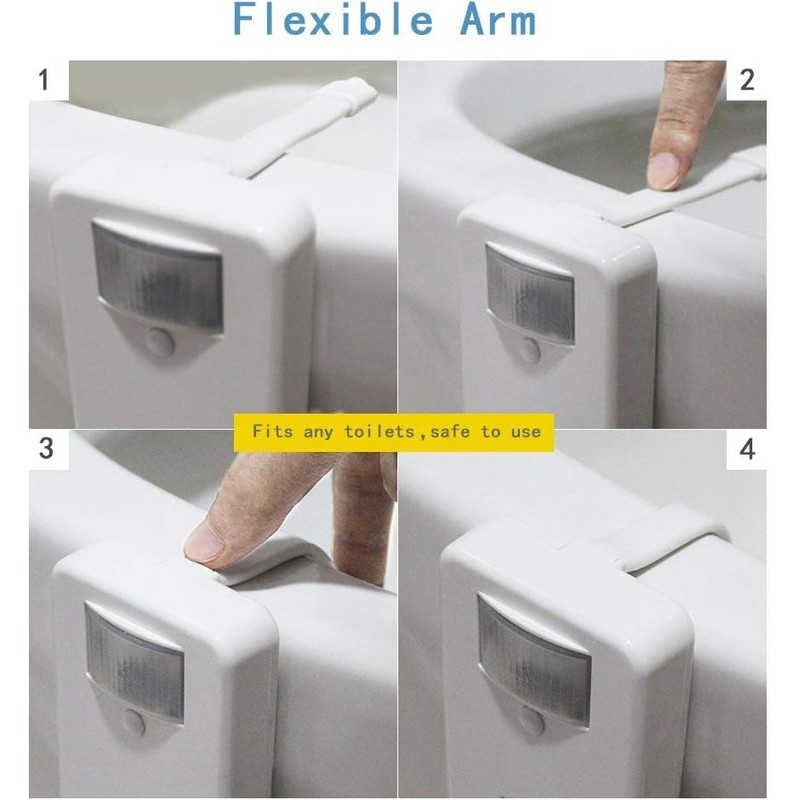 Flexible Arm

1

2

Fits any toilets,safe to use

3

4