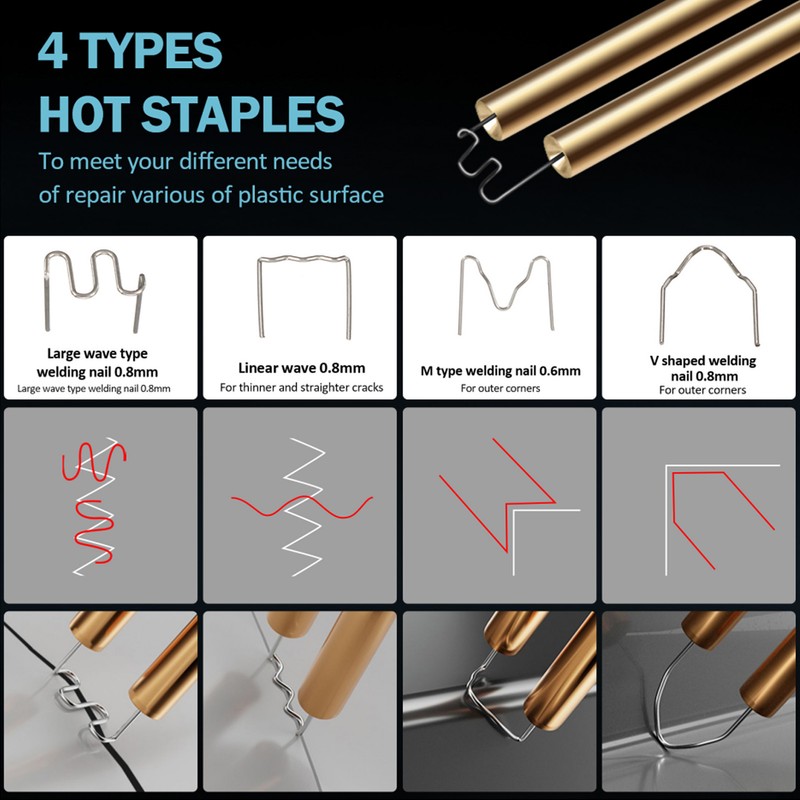 4 TYPES
HOT STAPLES

To meet your different needs of repair various of plastic surface

Large wave type welding nail 0.8mm
Large wave type welding nail 0.8mm

Linear wave 0.8mm
For thinner and straighter cracks

M type welding nail 0.6mm
For outer corners

V shaped welding nail 0.8mm
For outer corners