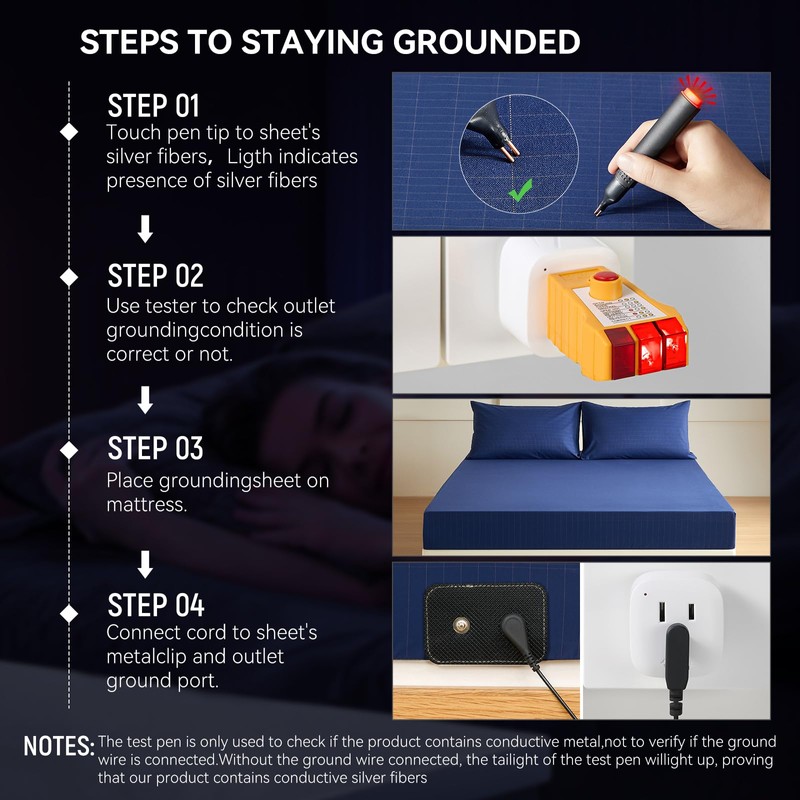 STEPS TO STAYING GROUNDED

STEP 01
Touch pen tip to sheet's silver fibers， Ligth indicates presence of silver fibers

STEP 02
Use tester to check outlet groundingcondition is correct or not.

STEP 03
Place groundingsheet on mattress.

STEP 04
Connect cord to sheet's metalclip and outlet ground port.

NOTES: The test pen is only used to check if the product contains conductive metal,not to verify if the ground wire is connected.Without the ground wire connected, the tailight of the test pen willight up, proving that our product contains conductive silver fibers